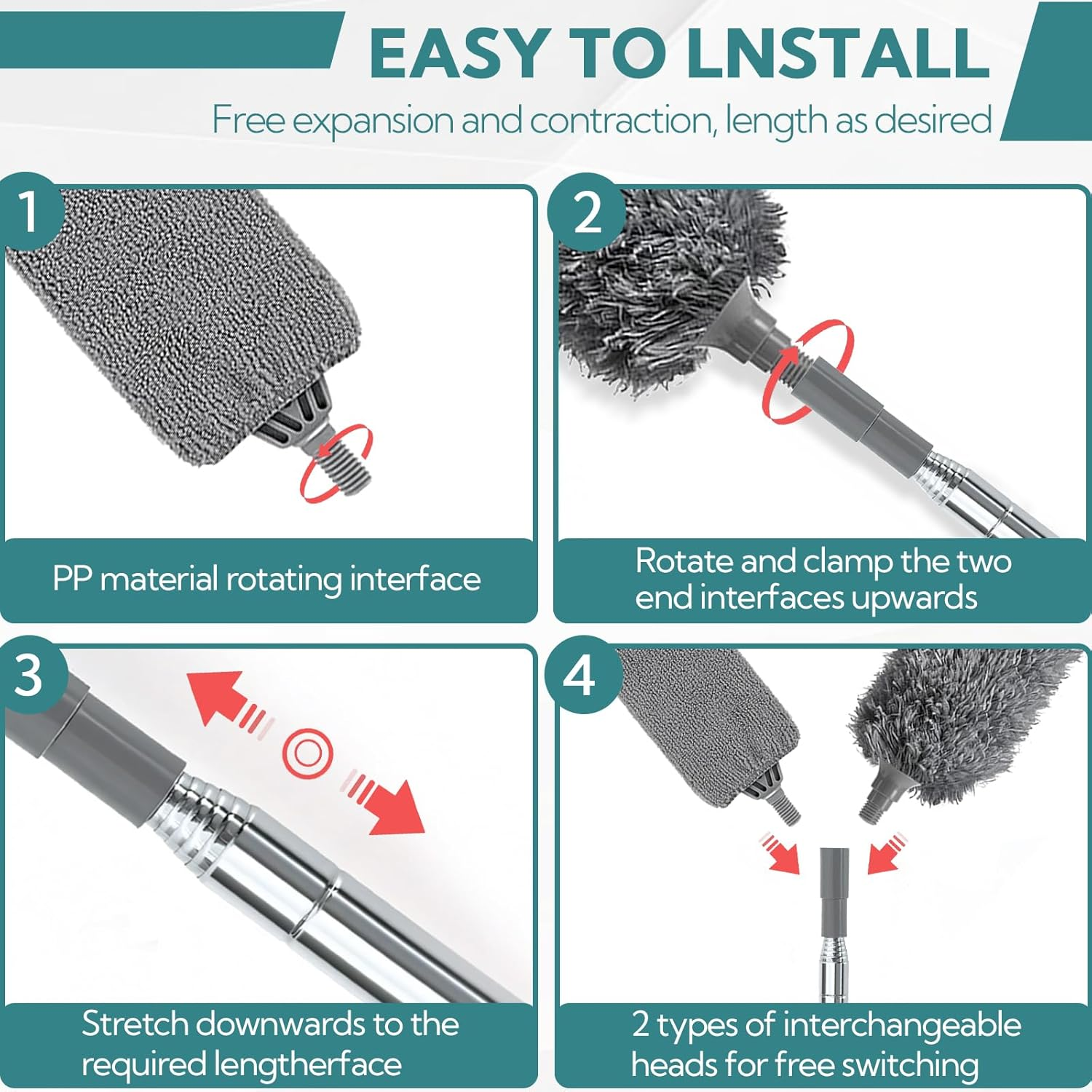 EASY TO LNSTALL

Free expansion and contraction, length as desired

1

PP material rotating interface

2

Rotate and clamp the two end interfaces upwards

3

Stretch downwards to the required lengtherface

4

2 types of interchangeable heads for free switching