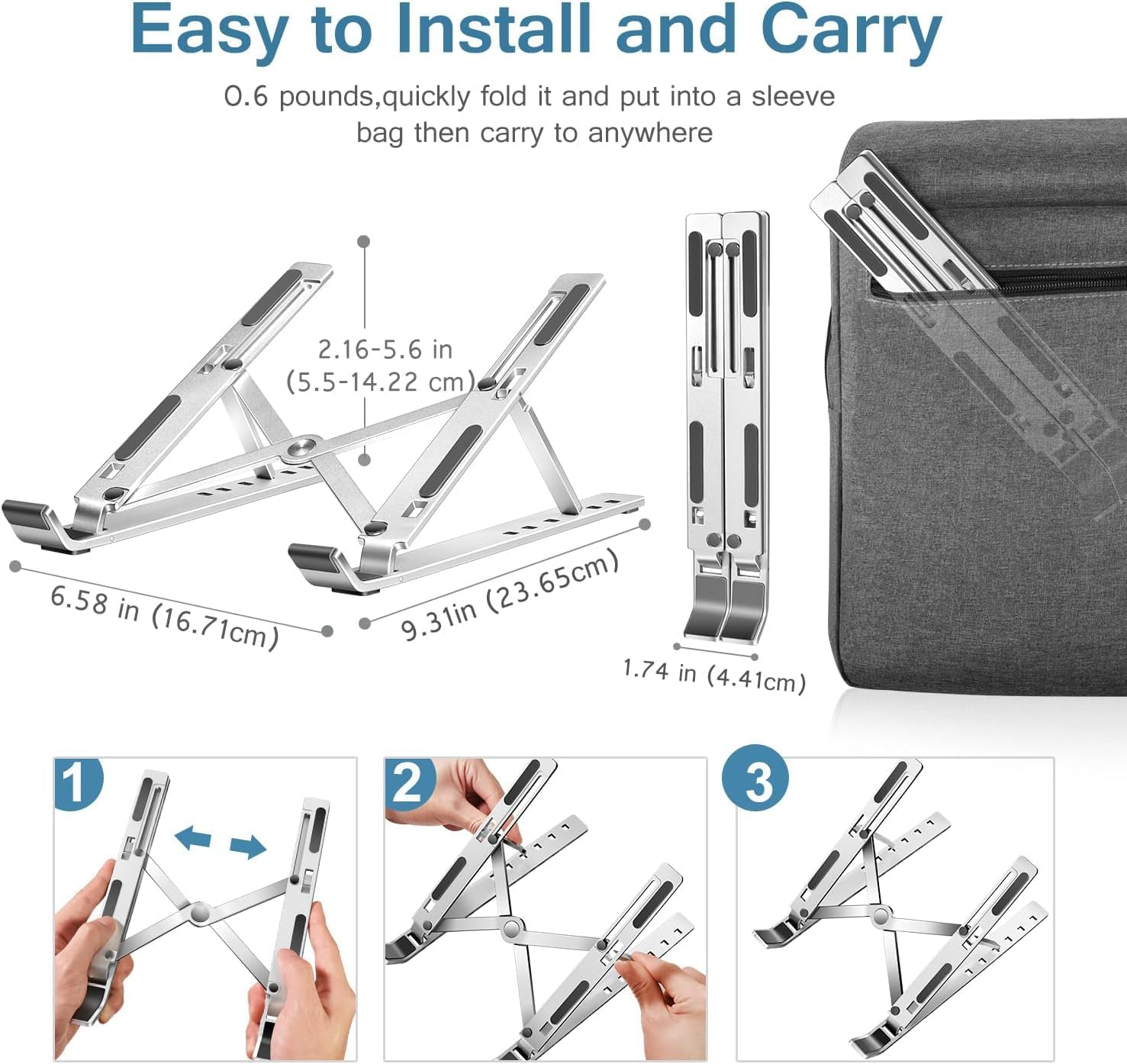 Easy to Install and Carry

0.6 pounds,quickly fold it and put into a sleeve bag then carry to anywhere

2.16-5.6 in
(5.5-14.22 cm)

6.58 in (16.71cm)

9.31in (23.65cm)

1.74 in (4.41cm)

1

2

3