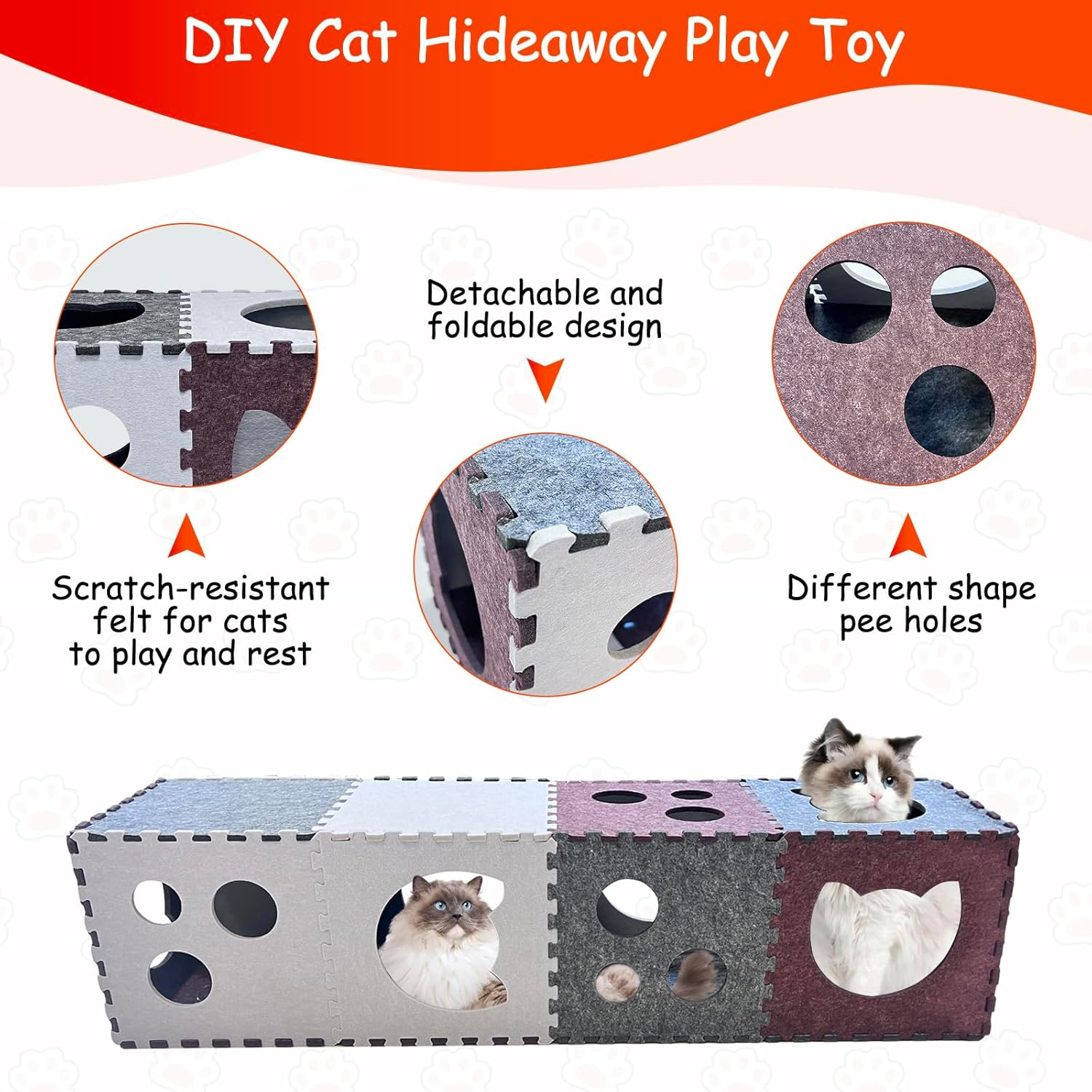 DIY Cat Hideaway Play Toy

Detachable and foldable design

Scratch-resistant felt for cats to play and rest

Different shape pee holes