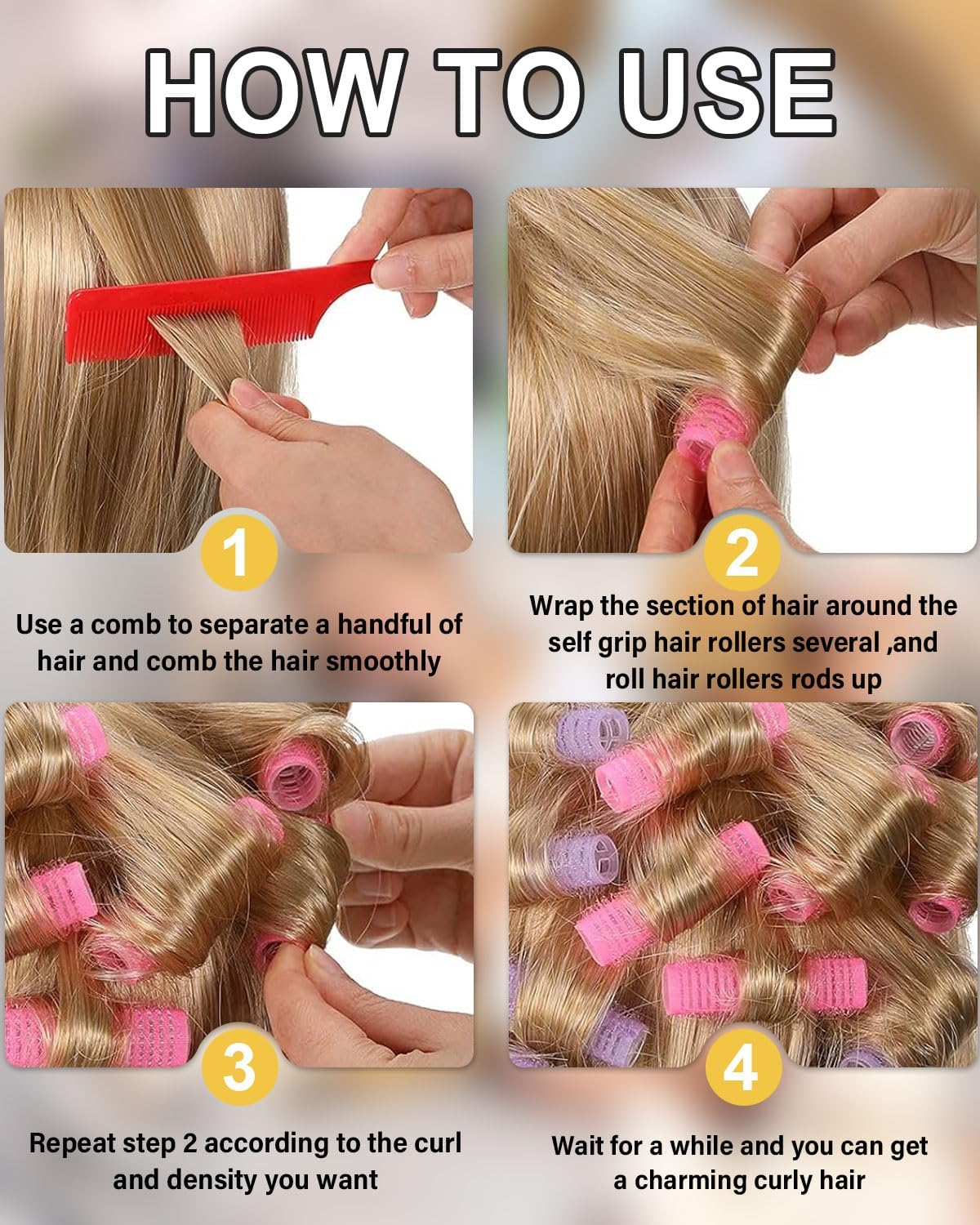 HOW TO USE

1

Use a comb to separate a handful of hair and comb the hair smoothly

2

Wrap the section of hair around the self grip hair rollers several ,and roll hair rollers rods up

3

Repeat step 2 according to the curl and density you want

4

Wait for a while and you can get a charming curly hair