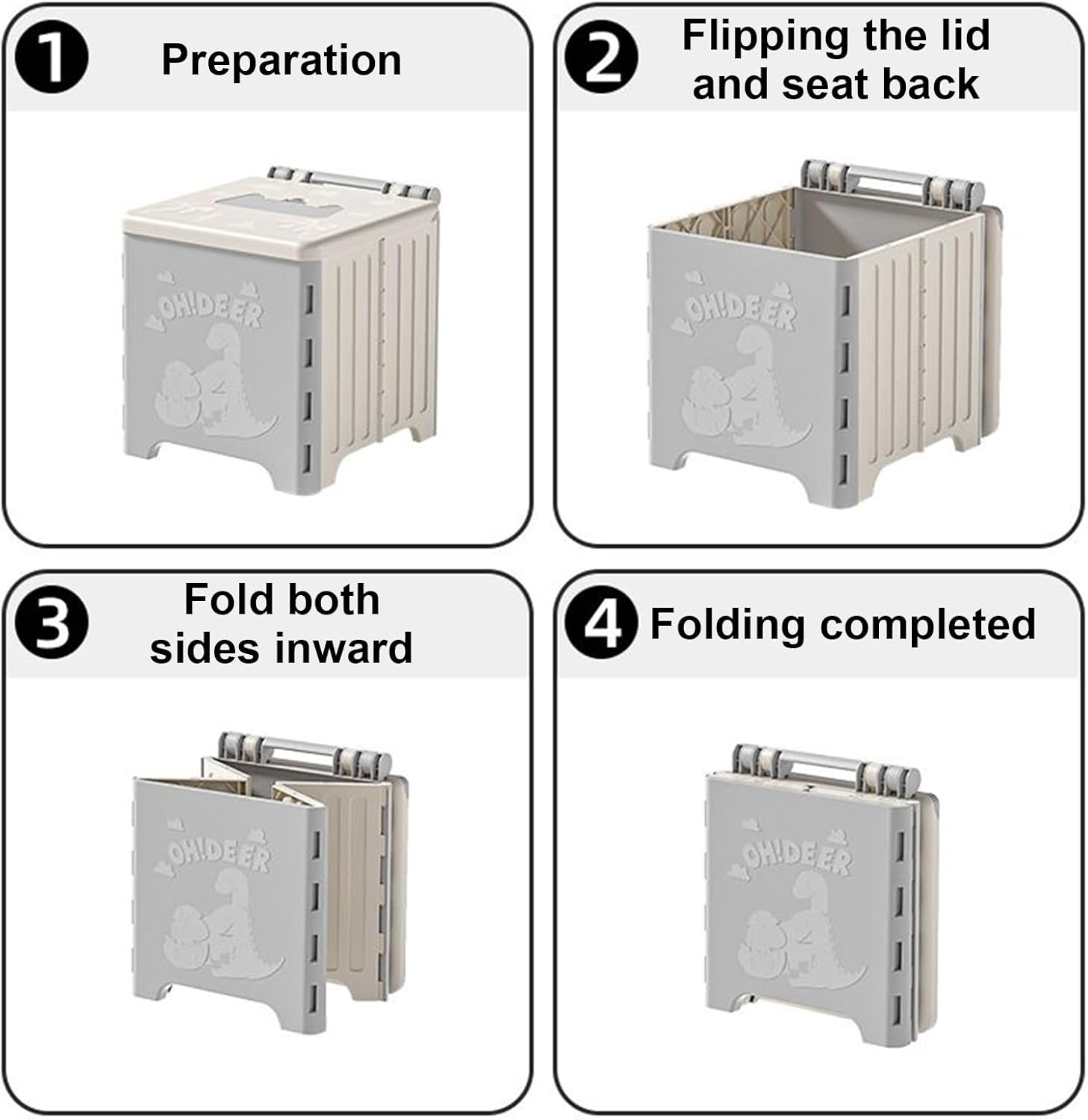 1 Preparation

OH!DEER

2 Flipping the lid and seat back

OH!DEER

3 Fold both sides inward

OH!DEER

4 Folding completed

OH!DEER