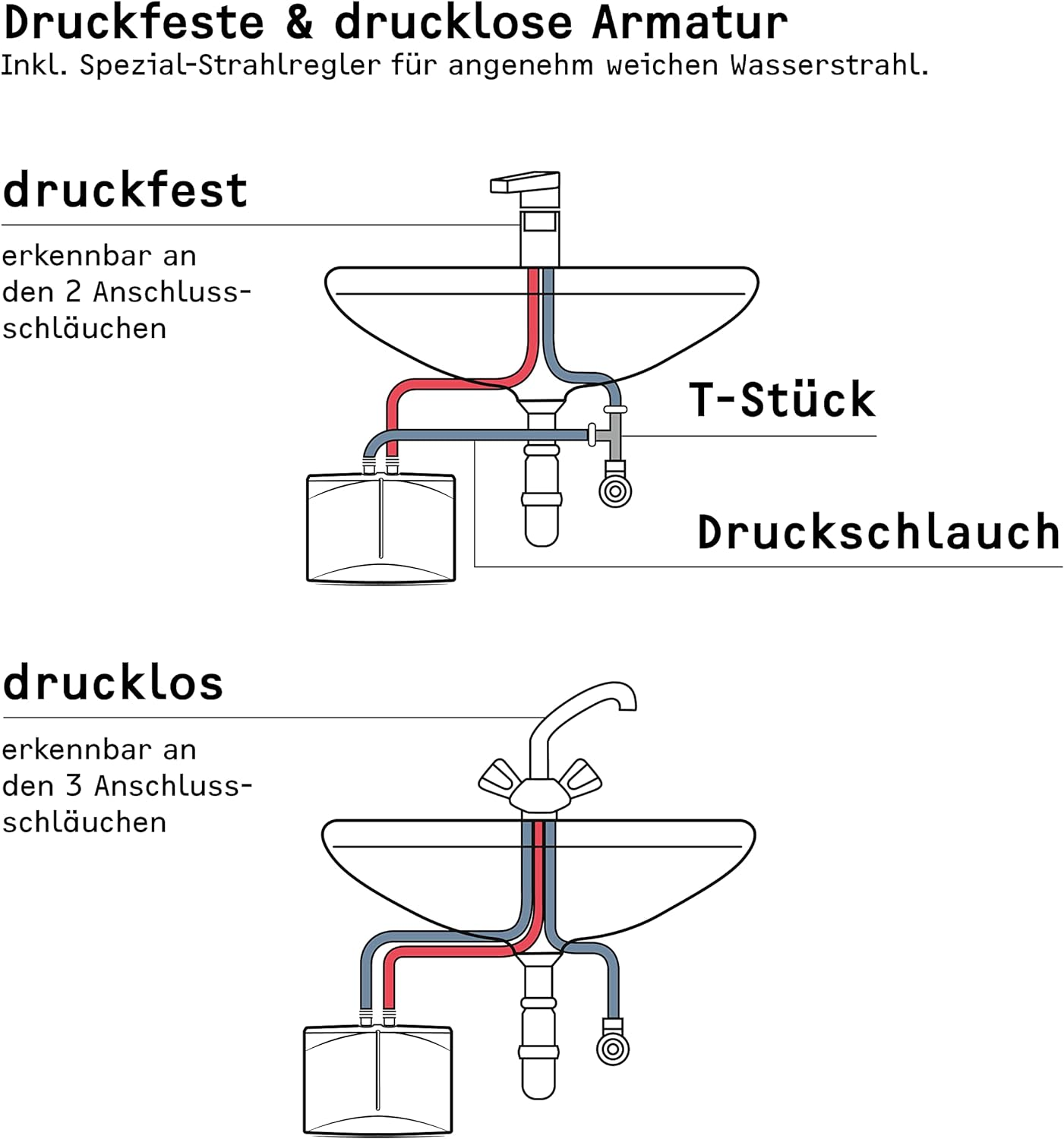 Druckfeste & drucklose Armatur
Inkl. Spezial-Strahlregler für angenehm weichen Wasserstrahl.

druckfest

erkennbar an den 2 Anschlussschläuchen

T-Stück

Druckschlauch

drucklos

erkennbar an den 3 Anschlussschläuchen