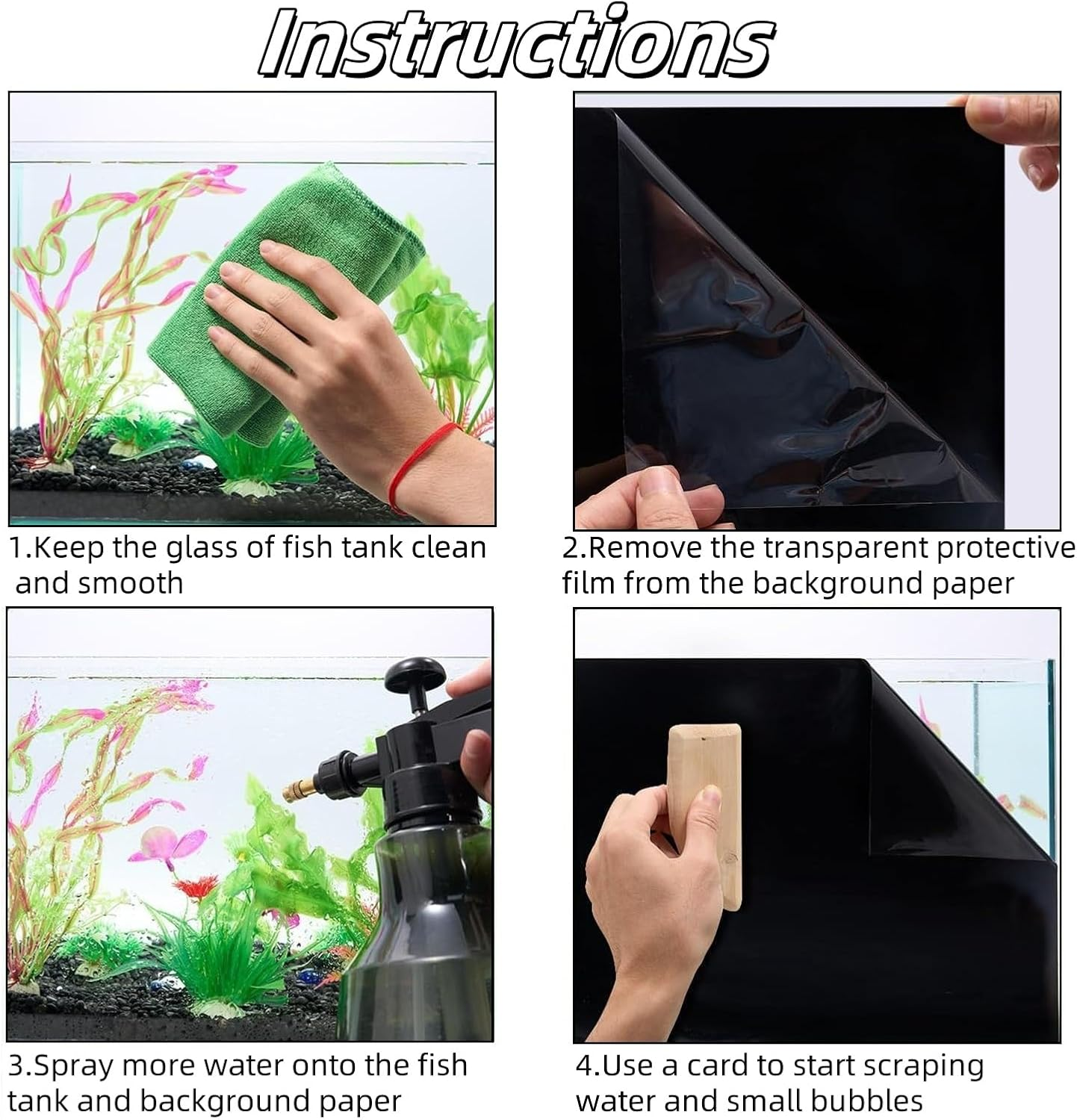 Instructions

1.Keep the glass of fish tank clean and smooth

2.Remove the transparent protective film from the background paper

3.Spray more water onto the fish tank and background paper

4.Use a card to start scraping water and small bubbles