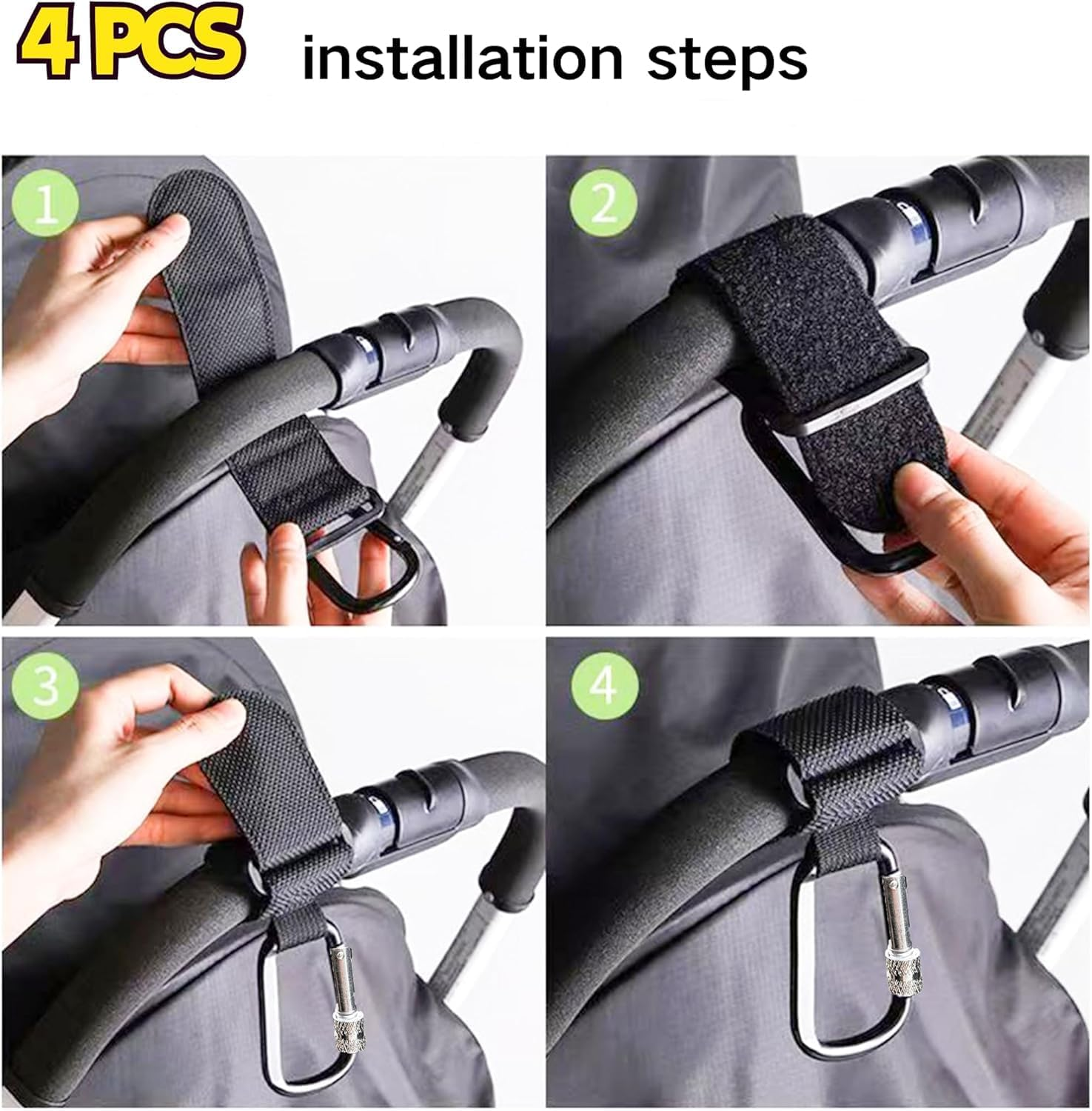 4 PCS installation steps

1

2

3

4