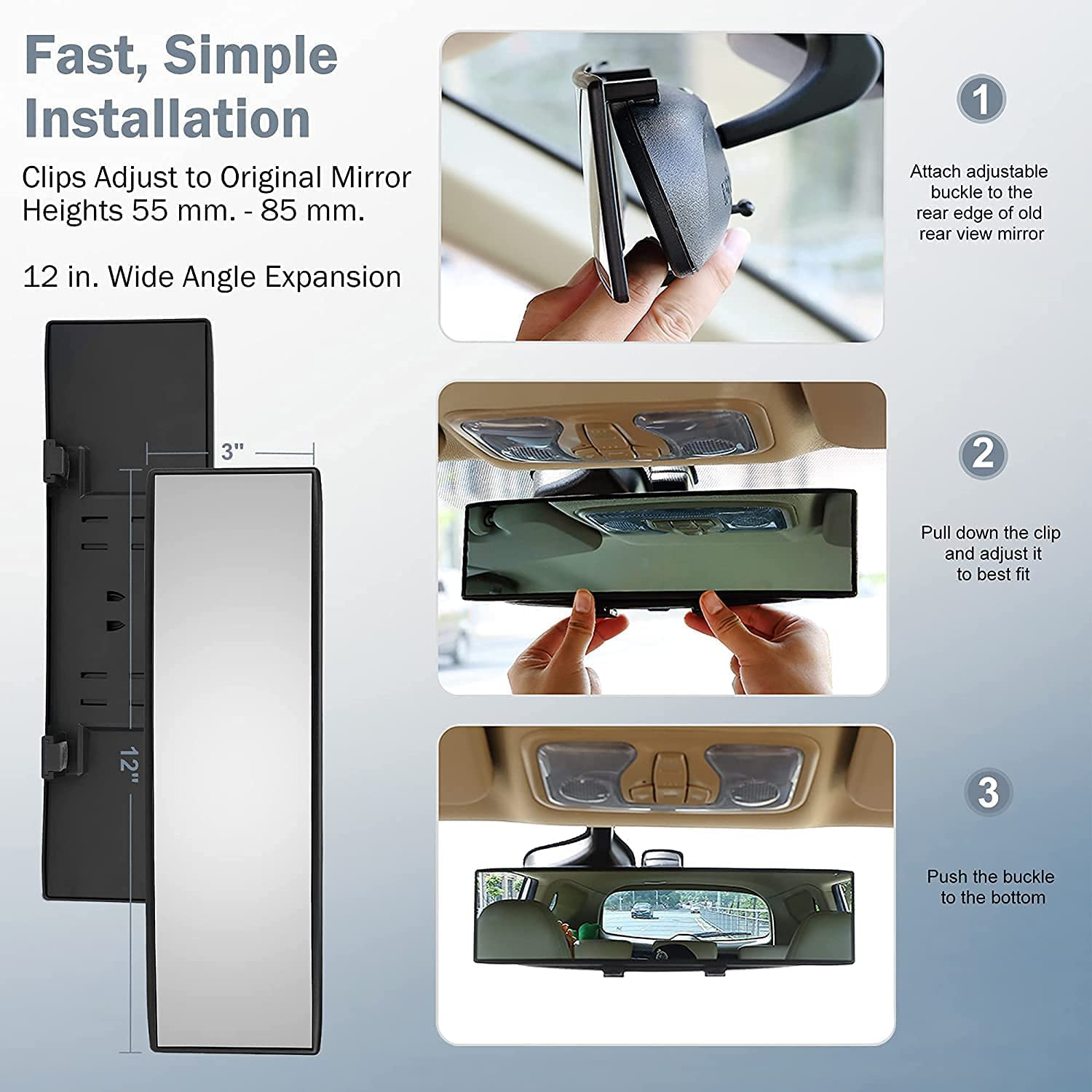 Fast, Simple Installation

Clips Adjust to Original Mirror Heights 55 mm. - 85 mm.

12 in. Wide Angle Expansion

3"

12"

1

Attach adjustable buckle to the rear edge of old rear view mirror

2

Pull down the clip and adjust it to best fit

3

Push the buckle to the bottom