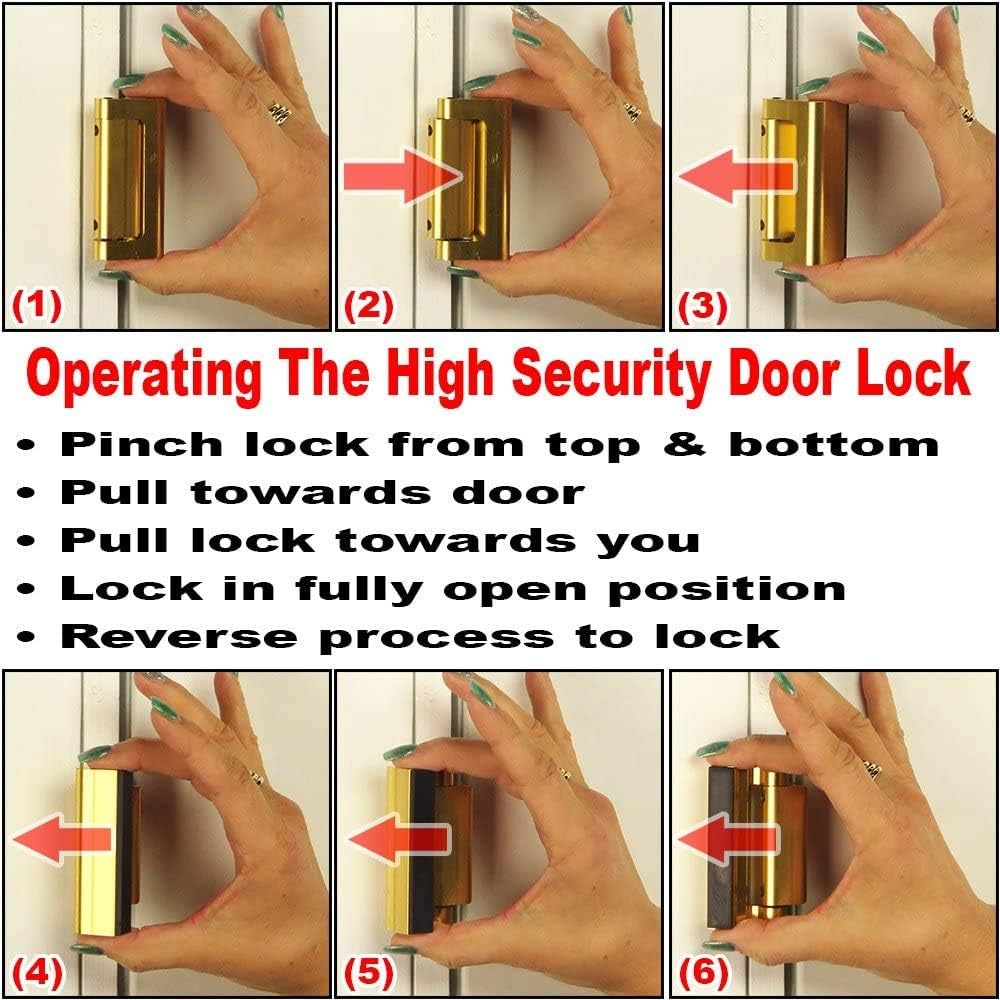 (1)

(2)

(3)

Operating The High Security Door Lock

• Pinch lock from top & bottom
• Pull towards door
• Pull lock towards you
• Lock in fully open position
• Reverse process to lock

(4)

(5)

(6)