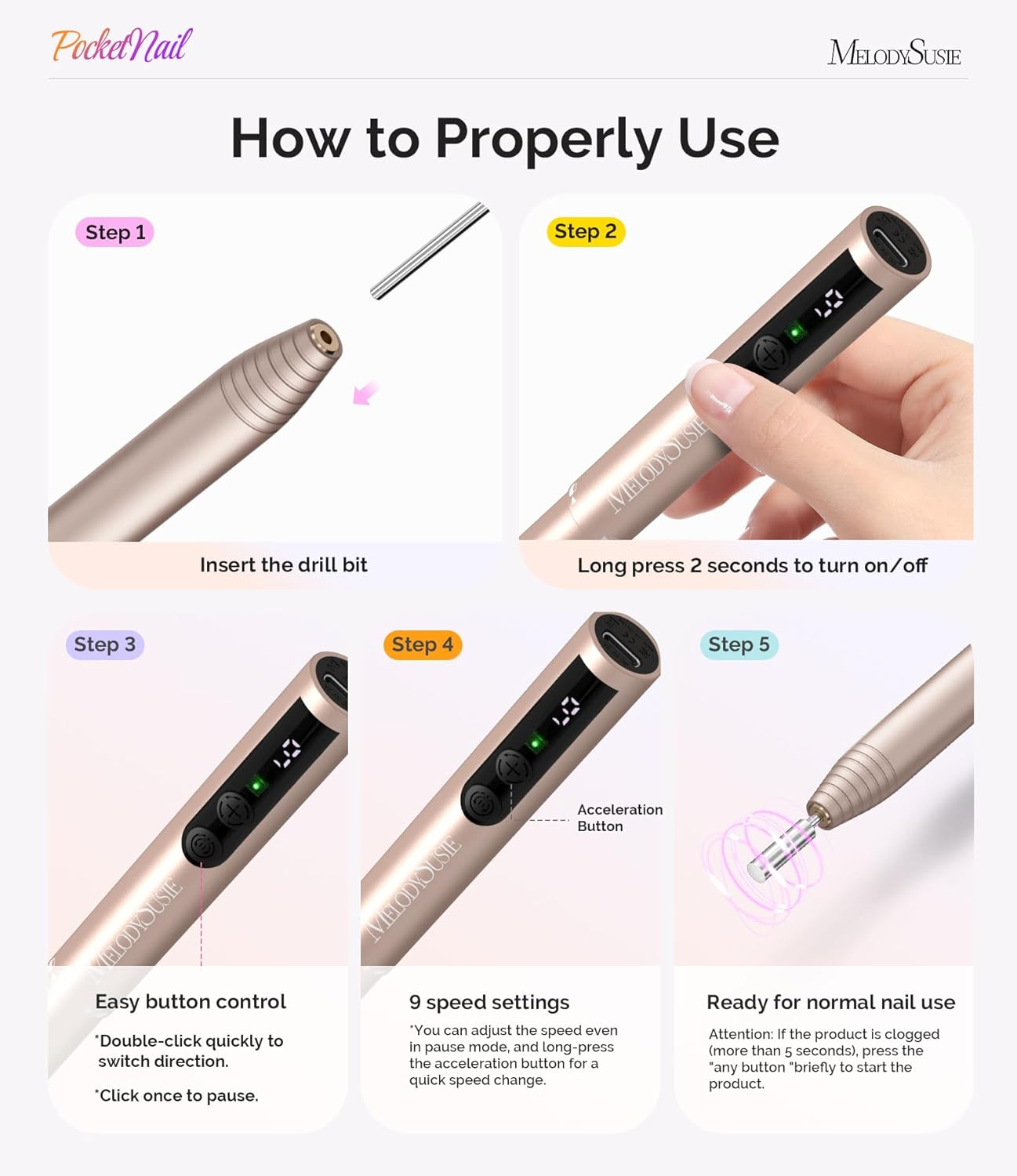 PocketNail

MELODYSUSIE

How to Properly Use

Step 1

Insert the drill bit

Step 2

MELODYSUSIE

Long press 2 seconds to turn on/off

Step 3

MELODYSUSIE

Easy button control

*Double-click quickly to switch direction.

*Click once to pause.

Step 4

Acceleration Button

MELODYSUSIE

9 speed settings

*You can adjust the speed even in pause mode, and long-press the acceleration button for a quick speed change.

Step 5

Ready for normal nail use

Attention: If the product is clogged (more than 5 seconds), press the "any button "briefly to start the product.