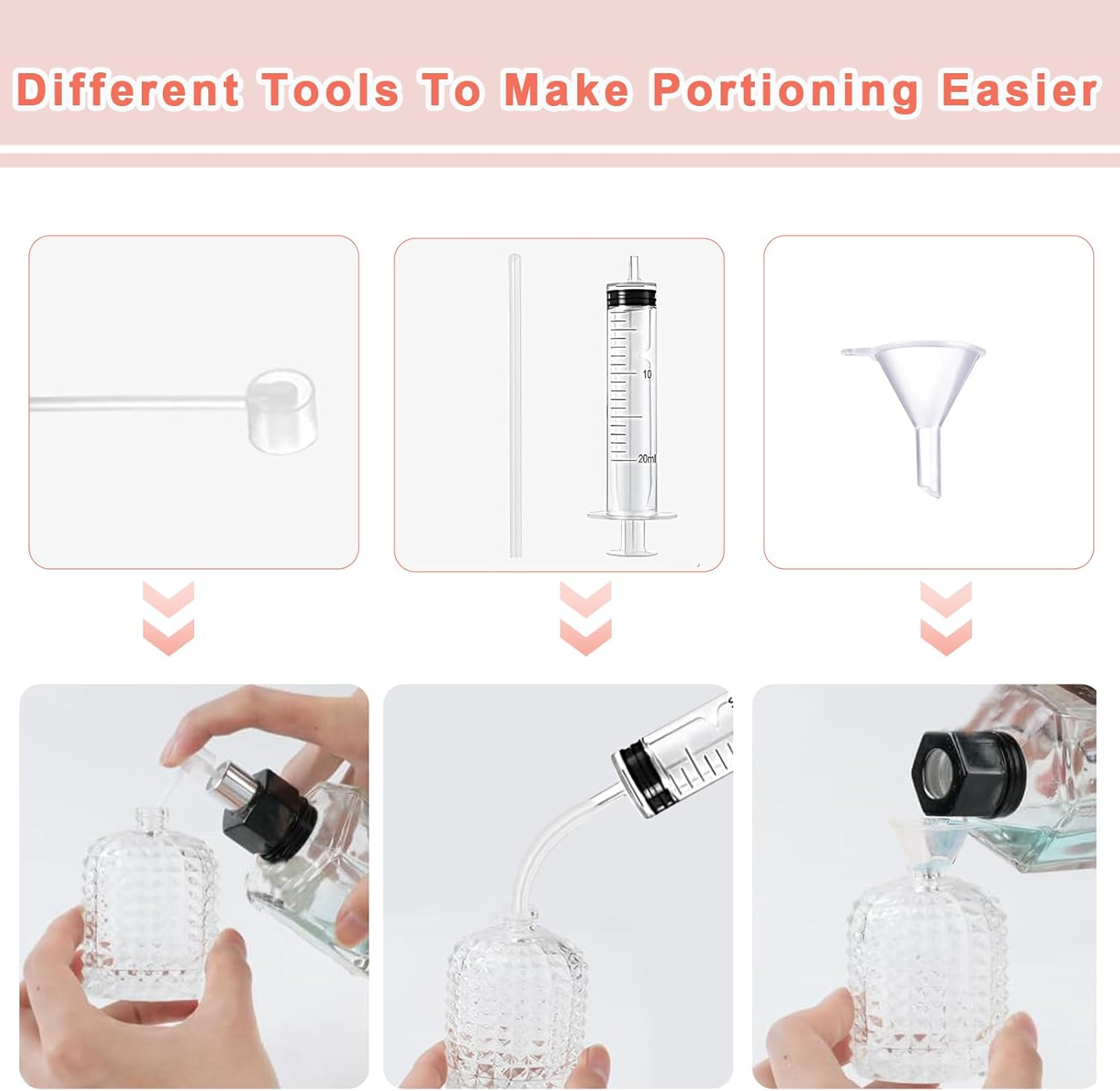 Different Tools To Make Portioning Easier

10

20ml