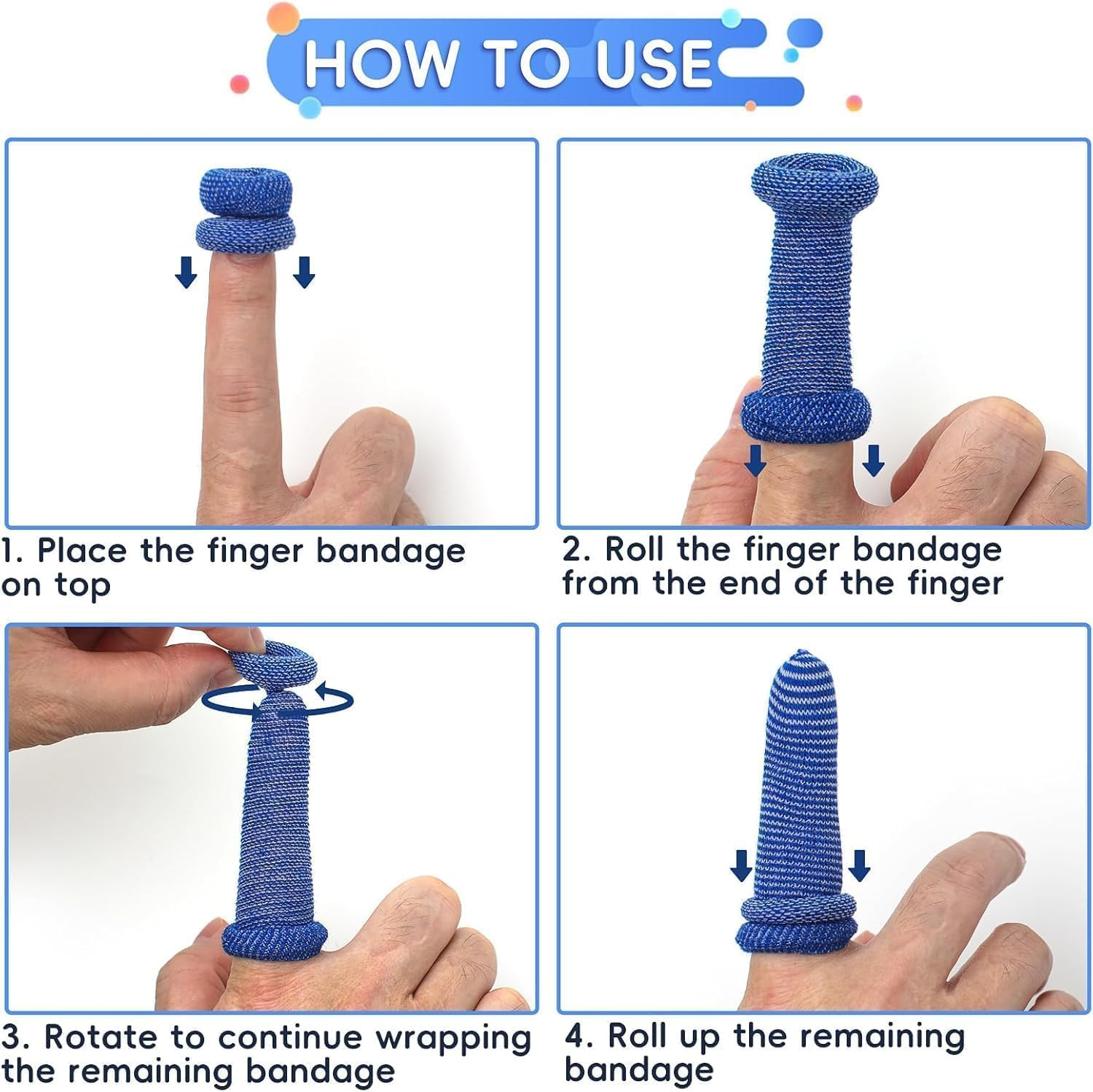 HOW TO USE

1. Place the finger bandage on top

2. Roll the finger bandage from the end of the finger

3. Rotate to continue wrapping the remaining bandage

4. Roll up the remaining bandage