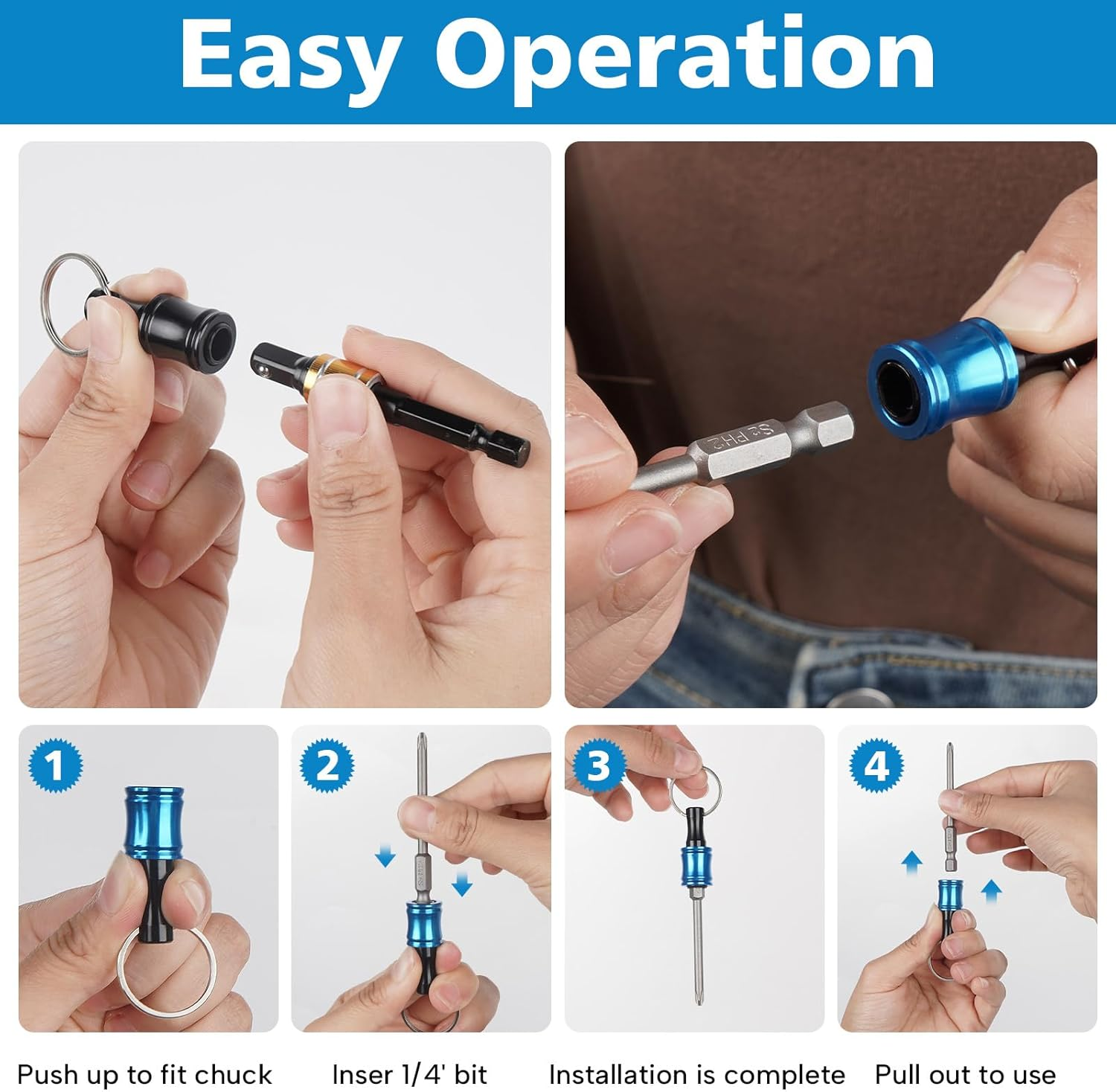 Easy Operation

S2 PH2

1

2

3

4

Push up to fit chuck

Inser 1/4' bit

Installation is complete

Pull out to use