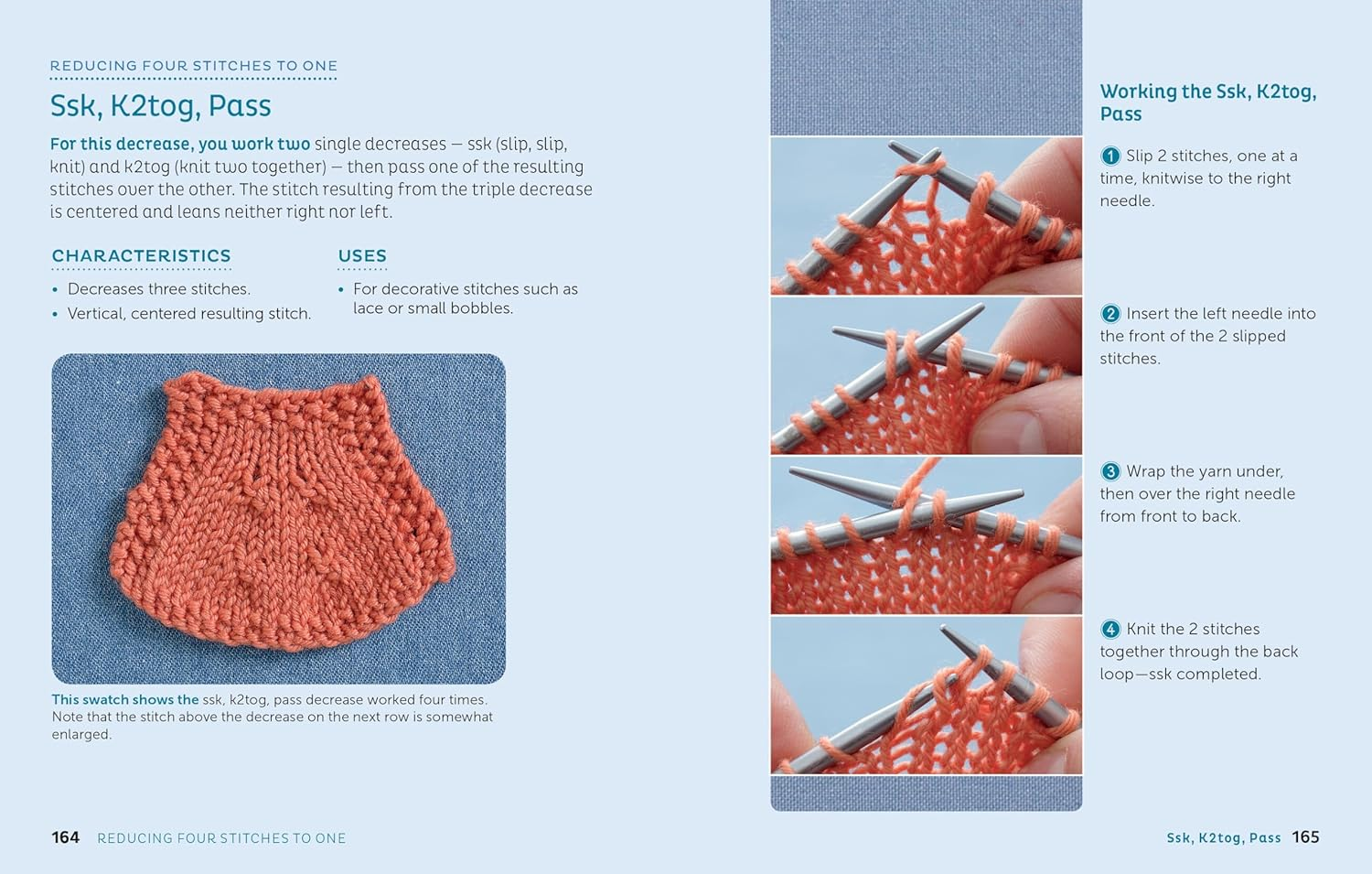 REDUCING FOUR STITCHES TO ONE

Ssk, K2tog, Pass

For this decrease, you work two single decreases — ssk (slip, slip, knit) and k2tog (knit two together) — then pass one of the resulting stitches over the other. The stitch resulting from the triple decrease is centered and leans neither right nor left.

CHARACTERISTICS

• Decreases three stitches.
• Vertical, centered resulting stitch.

USES

• For decorative stitches such as lace or small bobbles.

This swatch shows the ssk, k2tog, pass decrease worked four times. Note that the stitch above the decrease on the next row is somewhat enlarged.

164 REDUCING FOUR STITCHES TO ONE

Working the Ssk, K2tog, Pass

1 Slip 2 stitches, one at a time, knitwise to the right needle.

2 Insert the left needle into the front of the 2 slipped stitches.

3 Wrap the yarn under, then over the right needle from front to back.

4 Knit the 2 stitches together through the back loop—ssk completed.

Ssk, K2tog, Pass 165