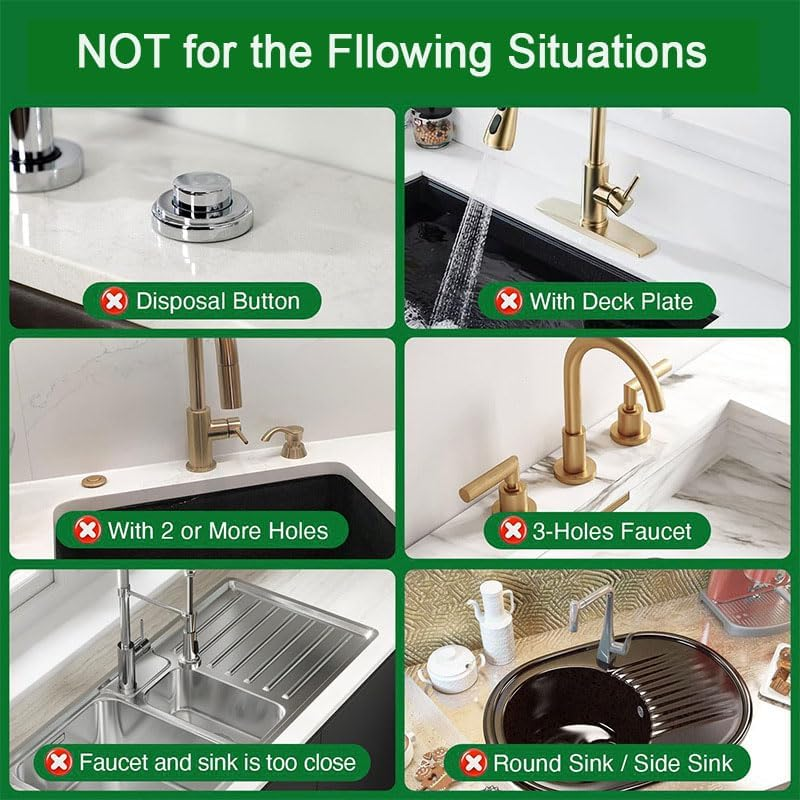 NOT for the Fllowing Situations

Disposal Button

With Deck Plate

With 2 or More Holes

3-Holes Faucet

Faucet and sink is too close

Round Sink / Side Sink