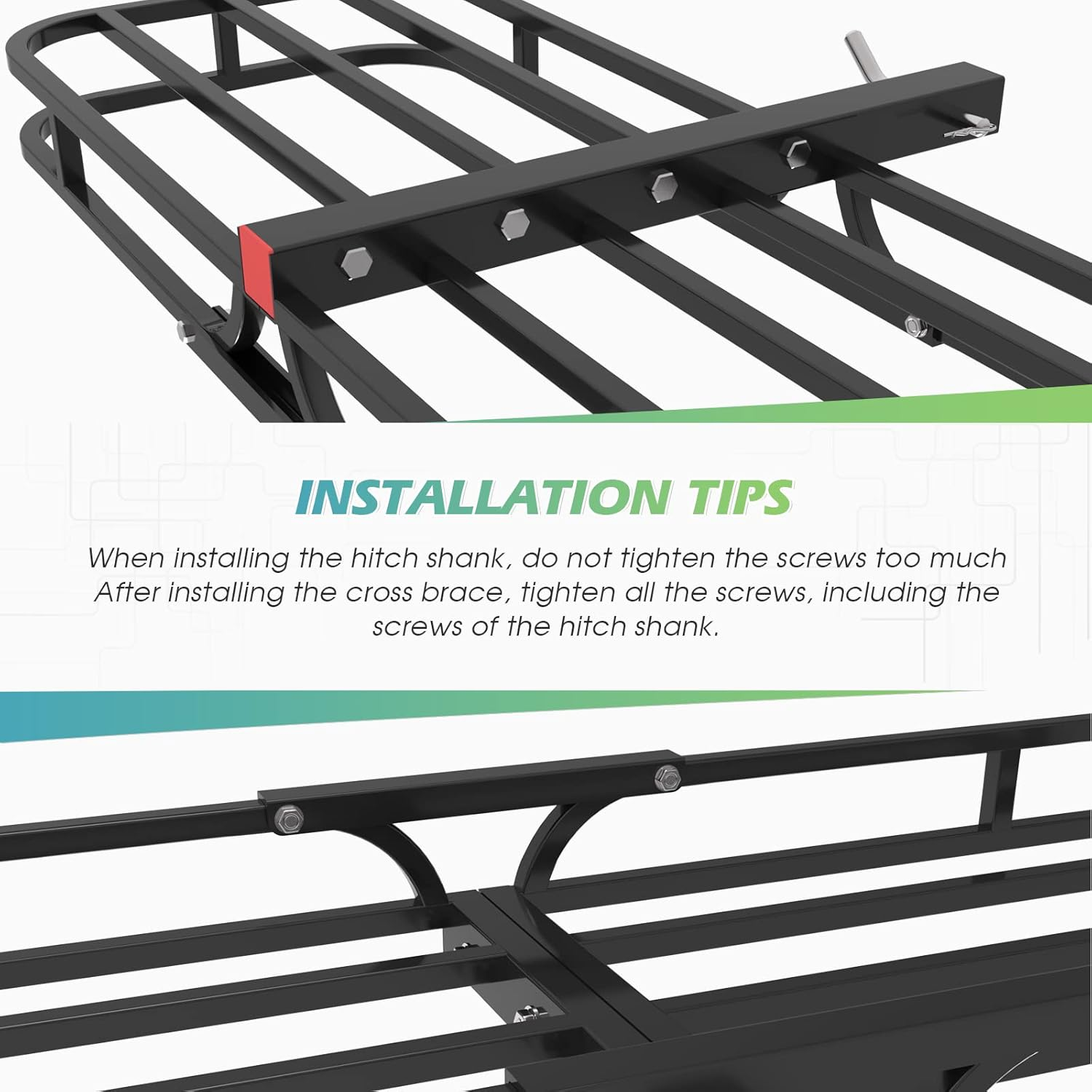 INSTALLATION TIPS

When installing the hitch shank, do not tighten the screws too much After installing the cross brace, tighten all the screws, including the screws of the hitch shank.