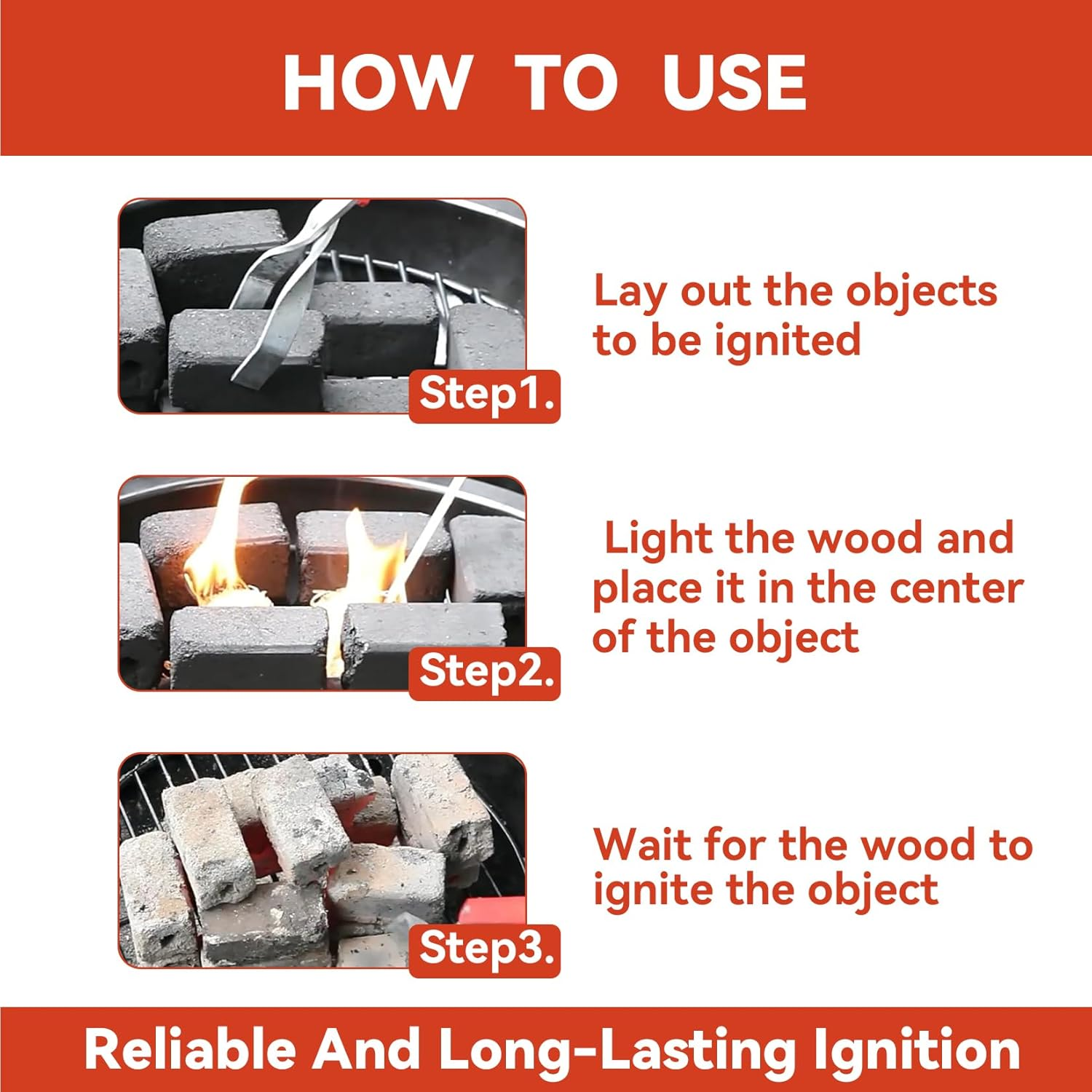 HOW TO USE

Step1.

Lay out the objects to be ignited

Step2.

Light the wood and place it in the center of the object

Step3.

Wait for the wood to ignite the object

Reliable And Long-Lasting Ignition