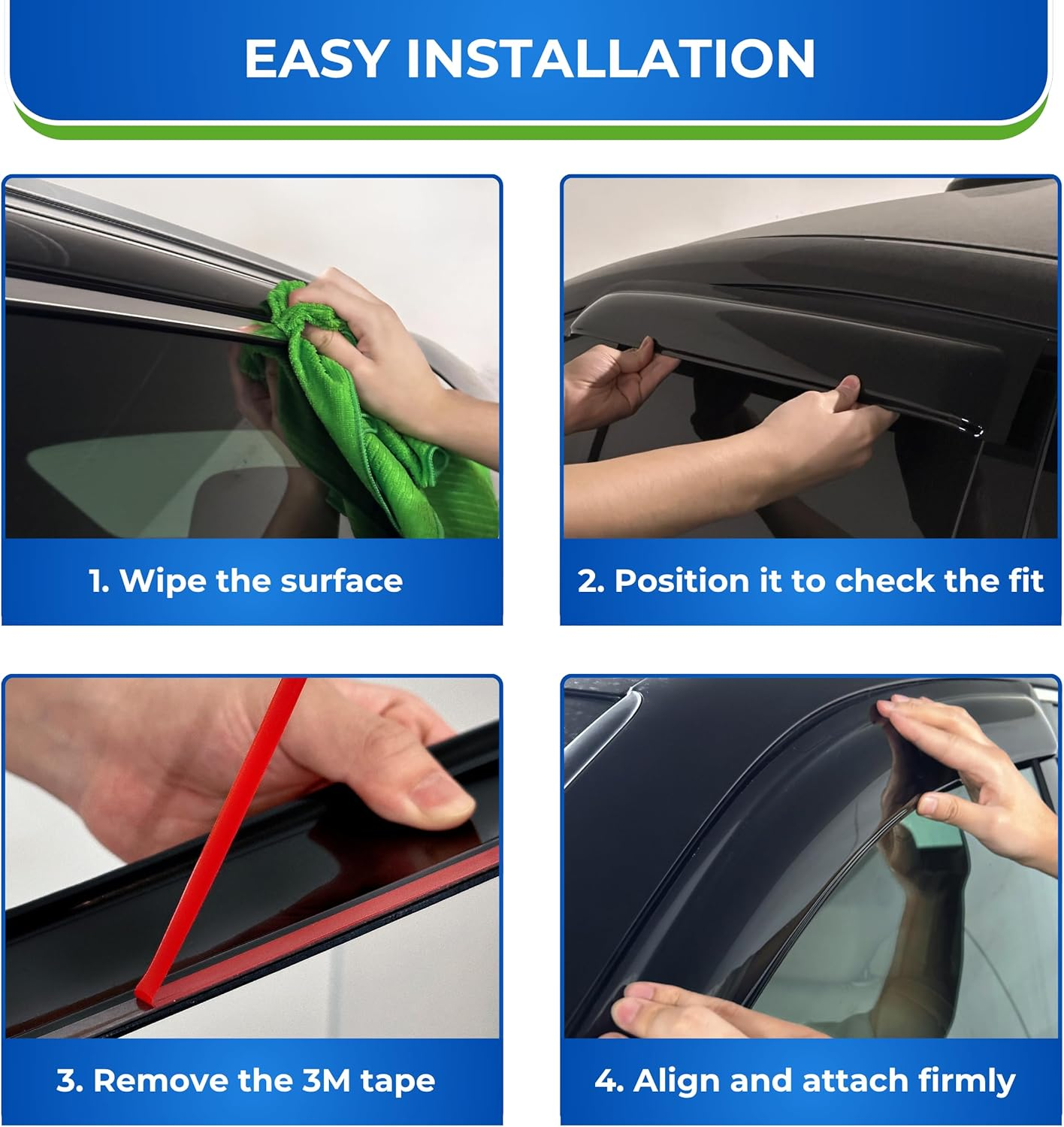 EASY INSTALLATION

1. Wipe the surface

2. Position it to check the fit

3. Remove the 3M tape

4. Align and attach firmly