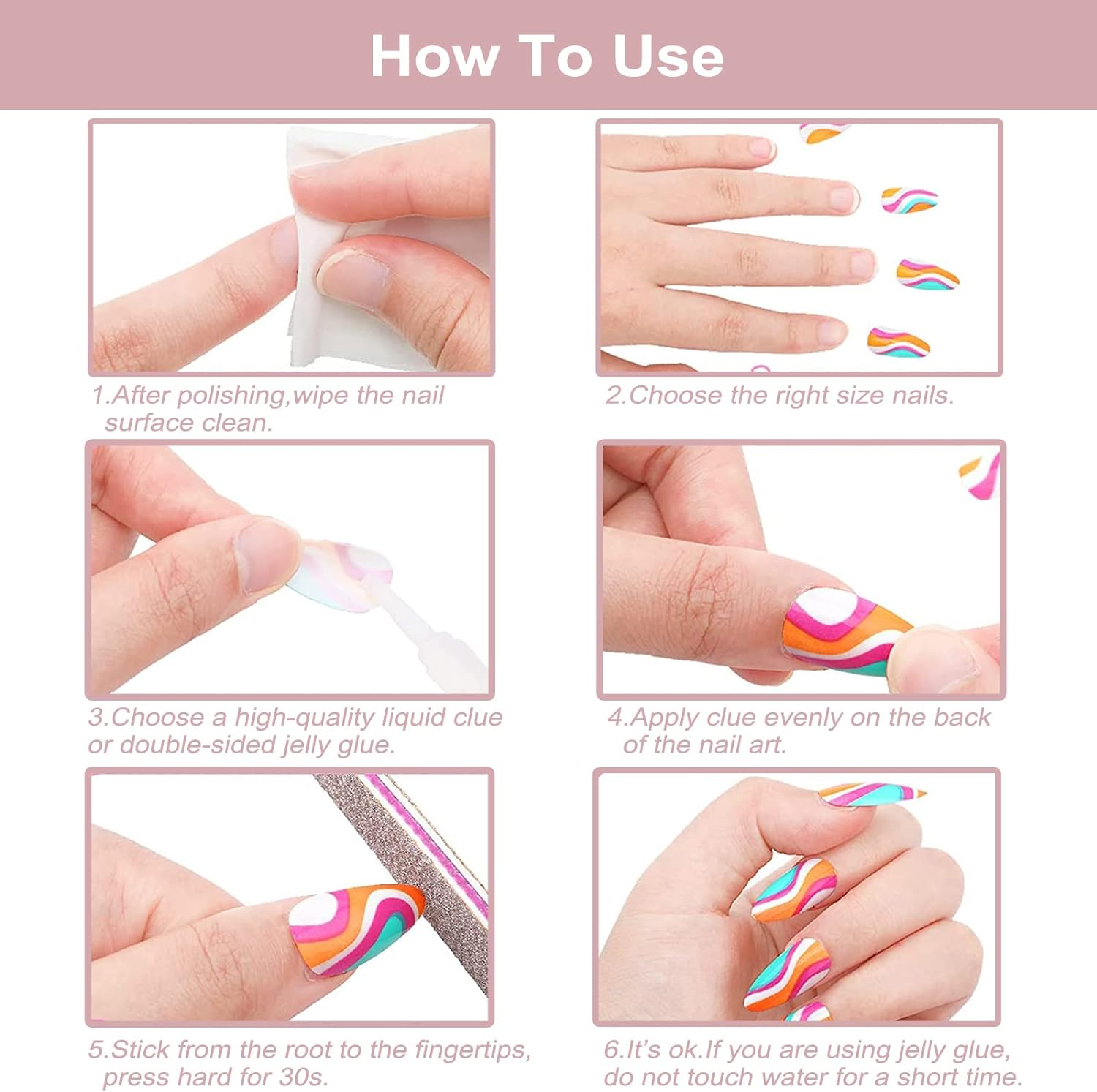 How To Use

1.After polishing,wipe the nail surface clean.

2.Choose the right size nails.

3.Choose a high-quality liquid clue or double-sided jelly glue.

4.Apply clue evenly on the back of the nail art.

5.Stick from the root to the fingertips, press hard for 30s.

6.It's ok.If you are using jelly glue, do not touch water for a short time.