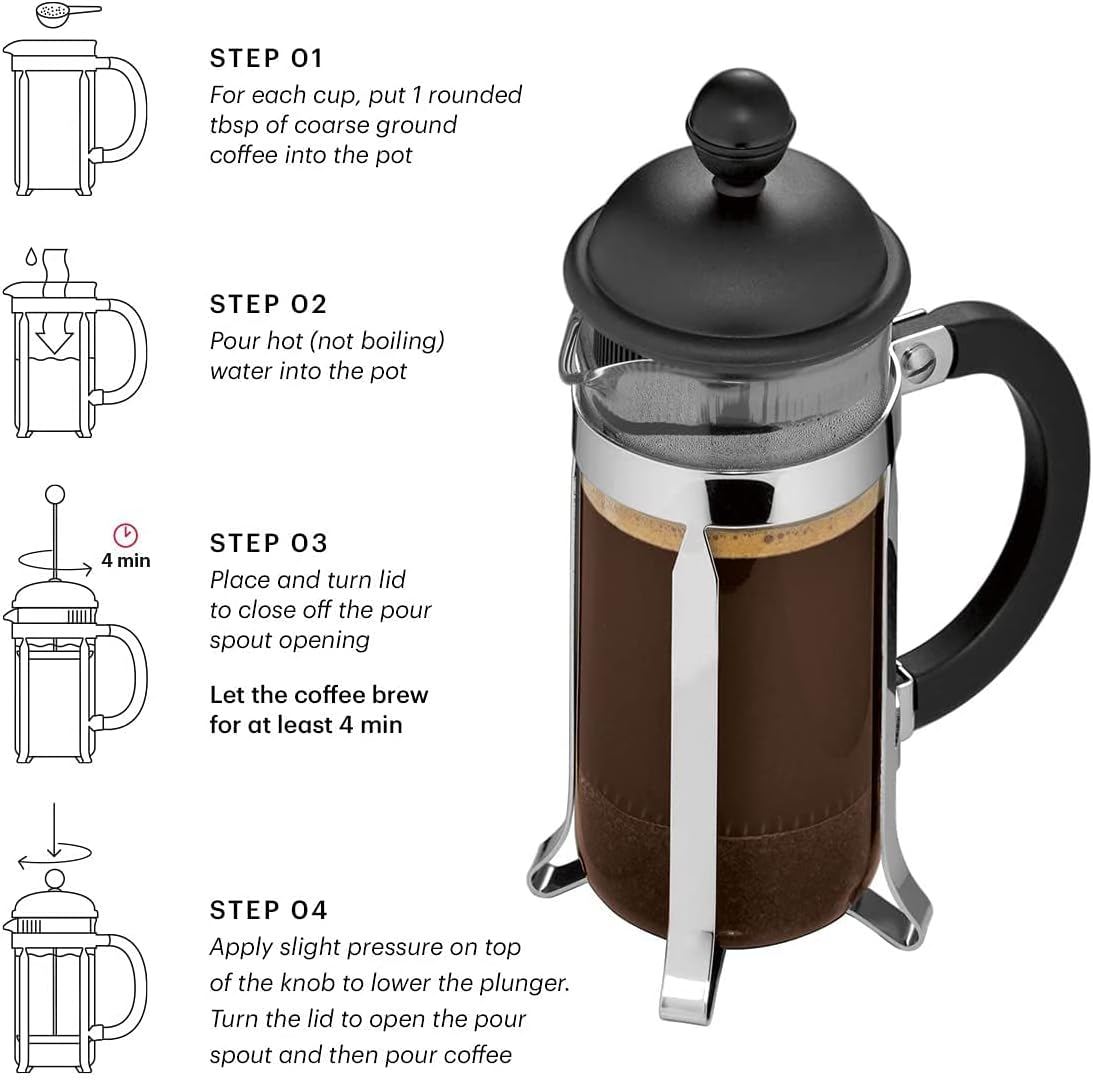 STEP 01
For each cup, put 1 rounded tbsp of coarse ground coffee into the pot

STEP 02
Pour hot (not boiling) water into the pot

4 min

STEP 03
Place and turn lid to close off the pour spout opening

Let the coffee brew for at least 4 min

STEP 04
Apply slight pressure on top of the knob to lower the plunger. Turn the lid to open the pour spout and then pour coffee