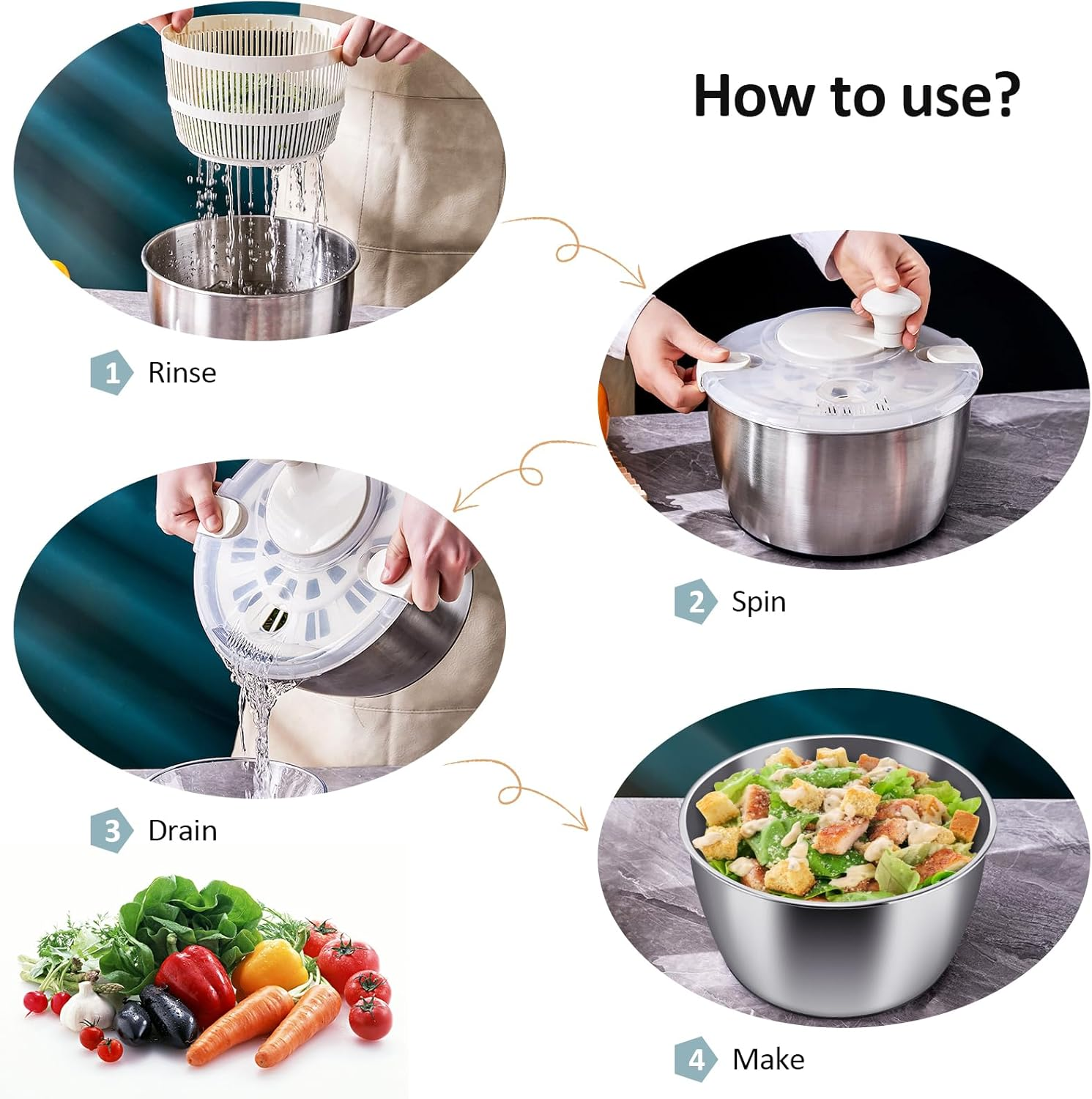 How to use?

1 Rinse

2 Spin

3 Drain

4 Make