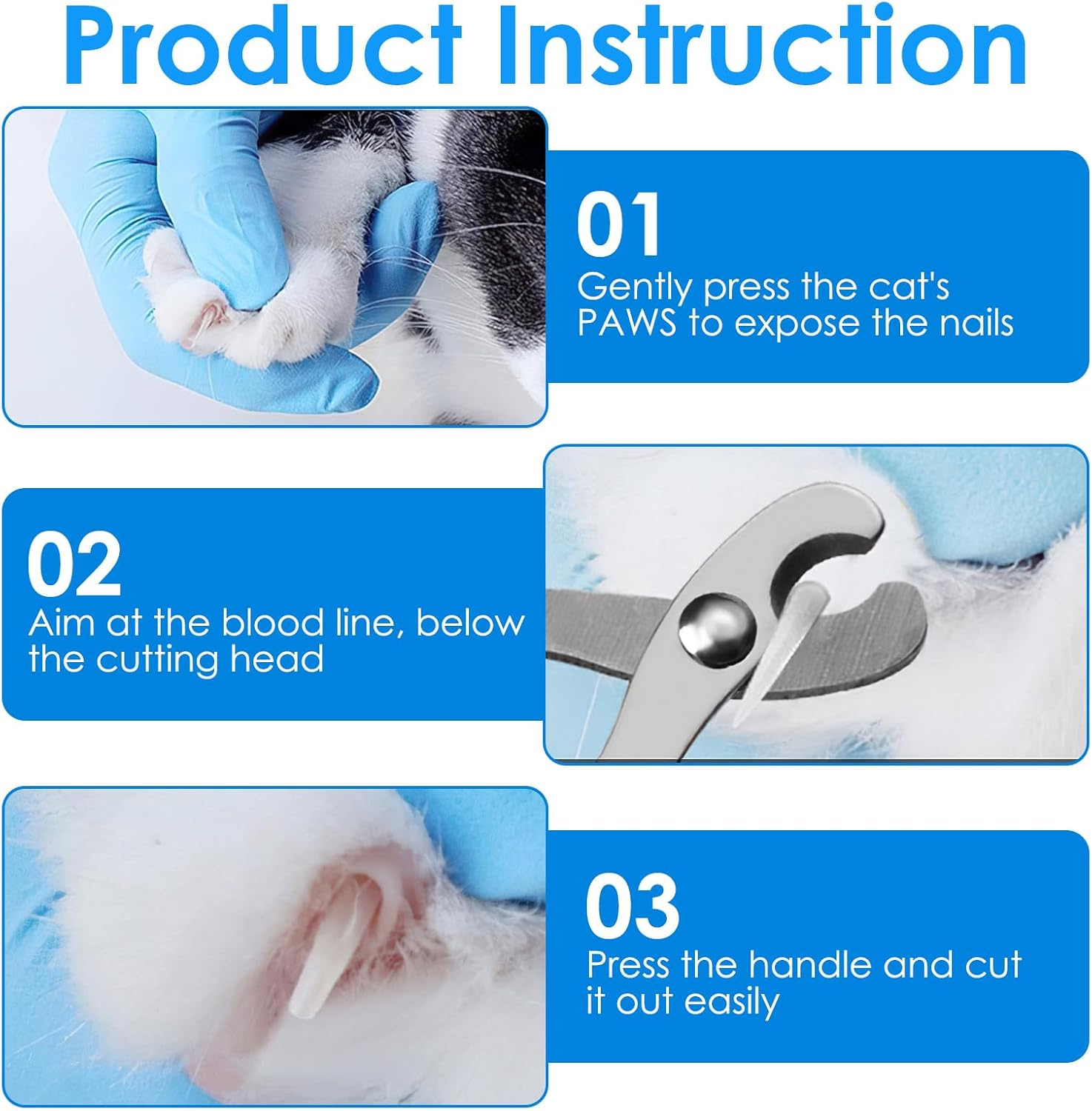 Product Instruction

01
Gently press the cat's PAWS to expose the nails

02
Aim at the blood line, below the cutting head

03
Press the handle and cut it out easily