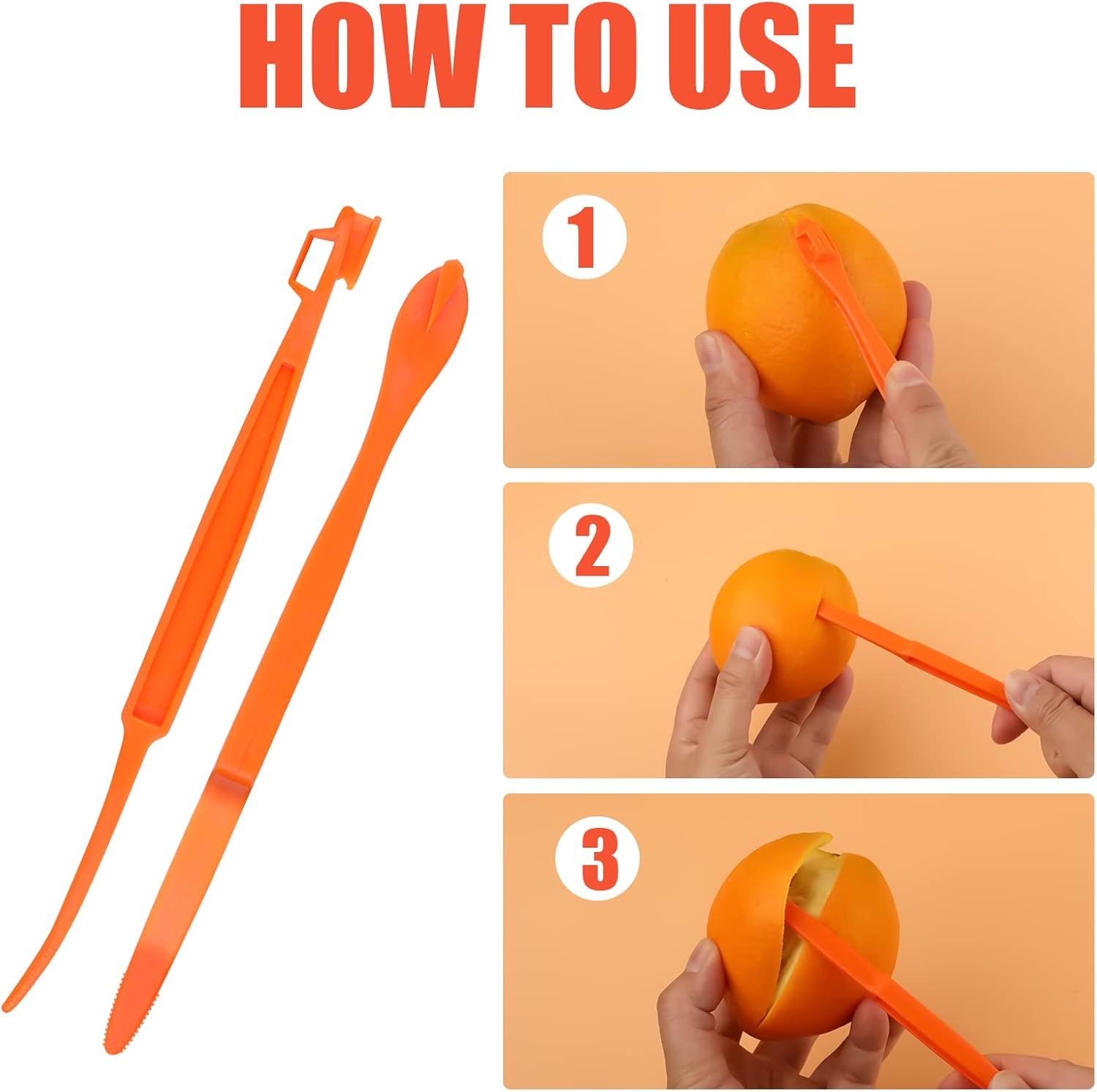 HOW TO USE

1

2

3