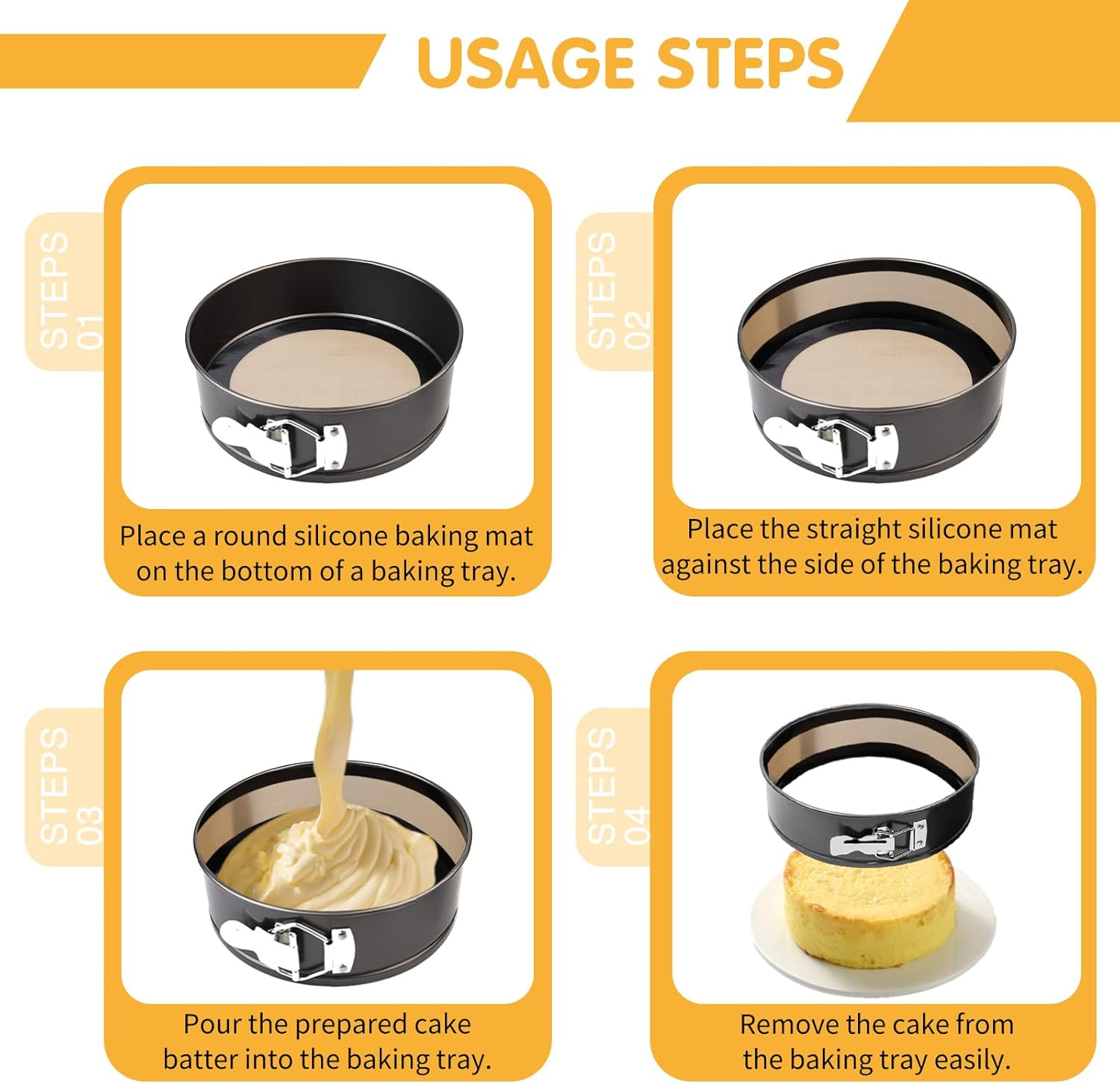 USAGE STEPS

STEPS 01

Place a round silicone baking mat on the bottom of a baking tray.

STEPS 02

Place the straight silicone mat against the side of the baking tray.

STEPS 03

Pour the prepared cake batter into the baking tray.

STEPS 04

Remove the cake from the baking tray easily.