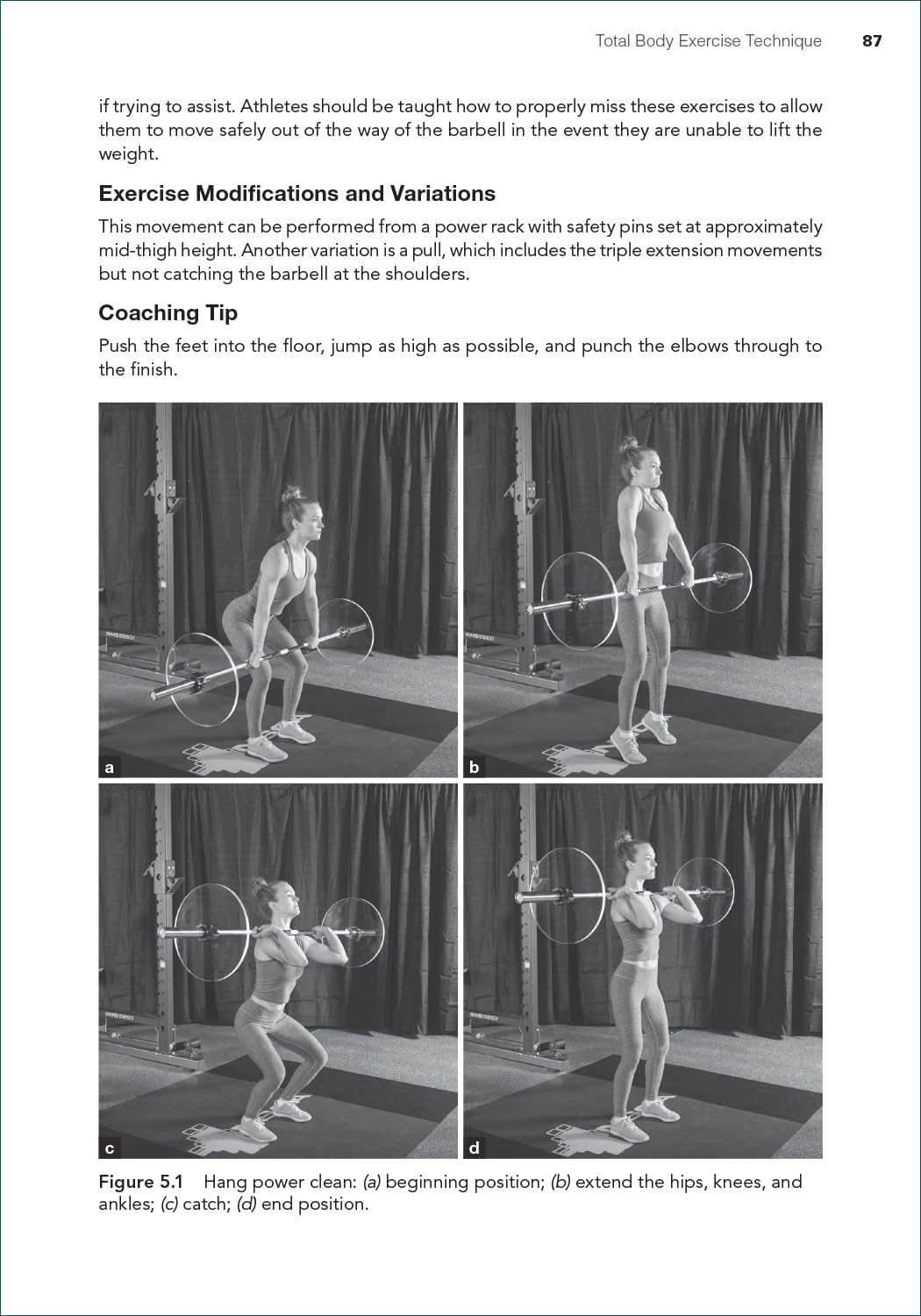 Total Body Exercise Technique 87

if trying to assist. Athletes should be taught how to properly miss these exercises to allow them to move safely out of the way of the barbell in the event they are unable to lift the weight.

Exercise Modifications and Variations

This movement can be performed from a power rack with safety pins set at approximately mid-thigh height. Another variation is a pull, which includes the triple extension movements but not catching the barbell at the shoulders.

Coaching Tip

Push the feet into the floor, jump as high as possible, and punch the elbows through to the finish.

a

b

c

d

Figure 5.1 Hang power clean: (a) beginning position; (b) extend the hips, knees, and ankles; (c) catch; (d) end position.