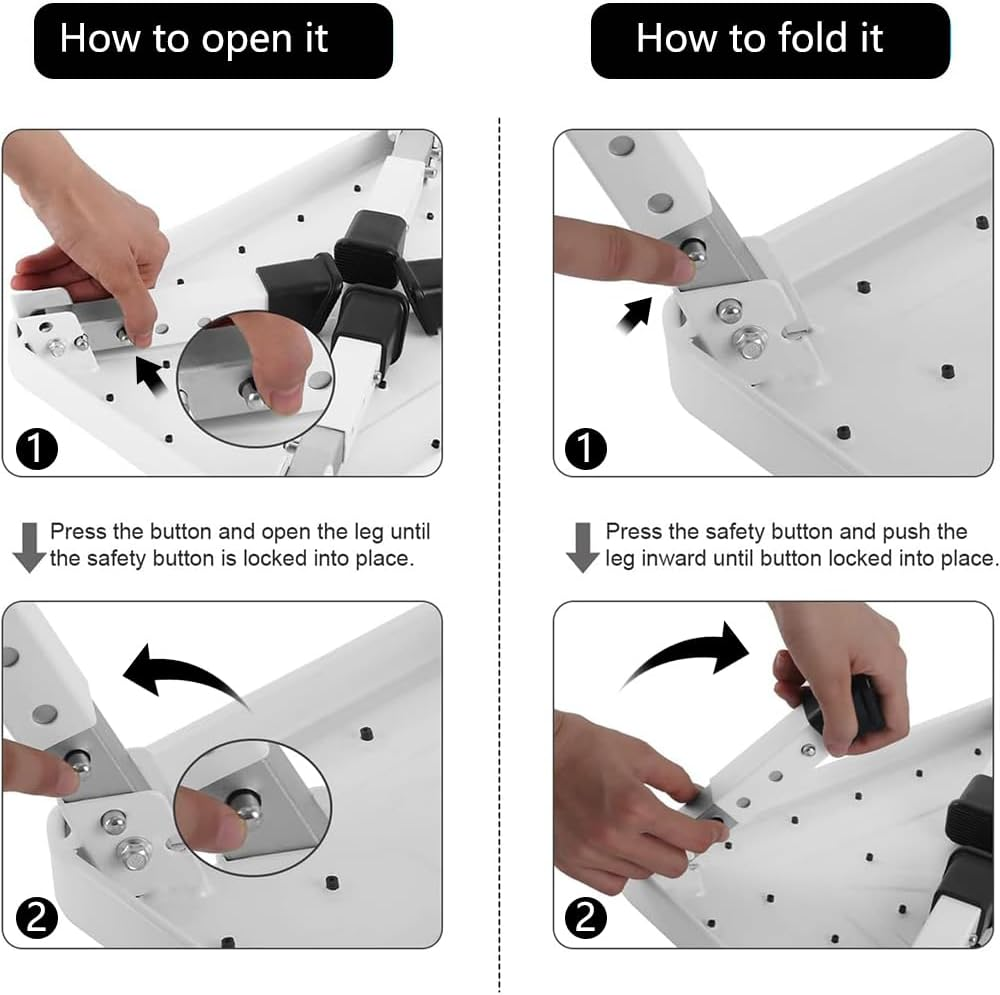 How to open it

1

Press the button and open the leg until the safety button is locked into place.

2

How to fold it

1

Press the safety button and push the leg inward until button locked into place.

2