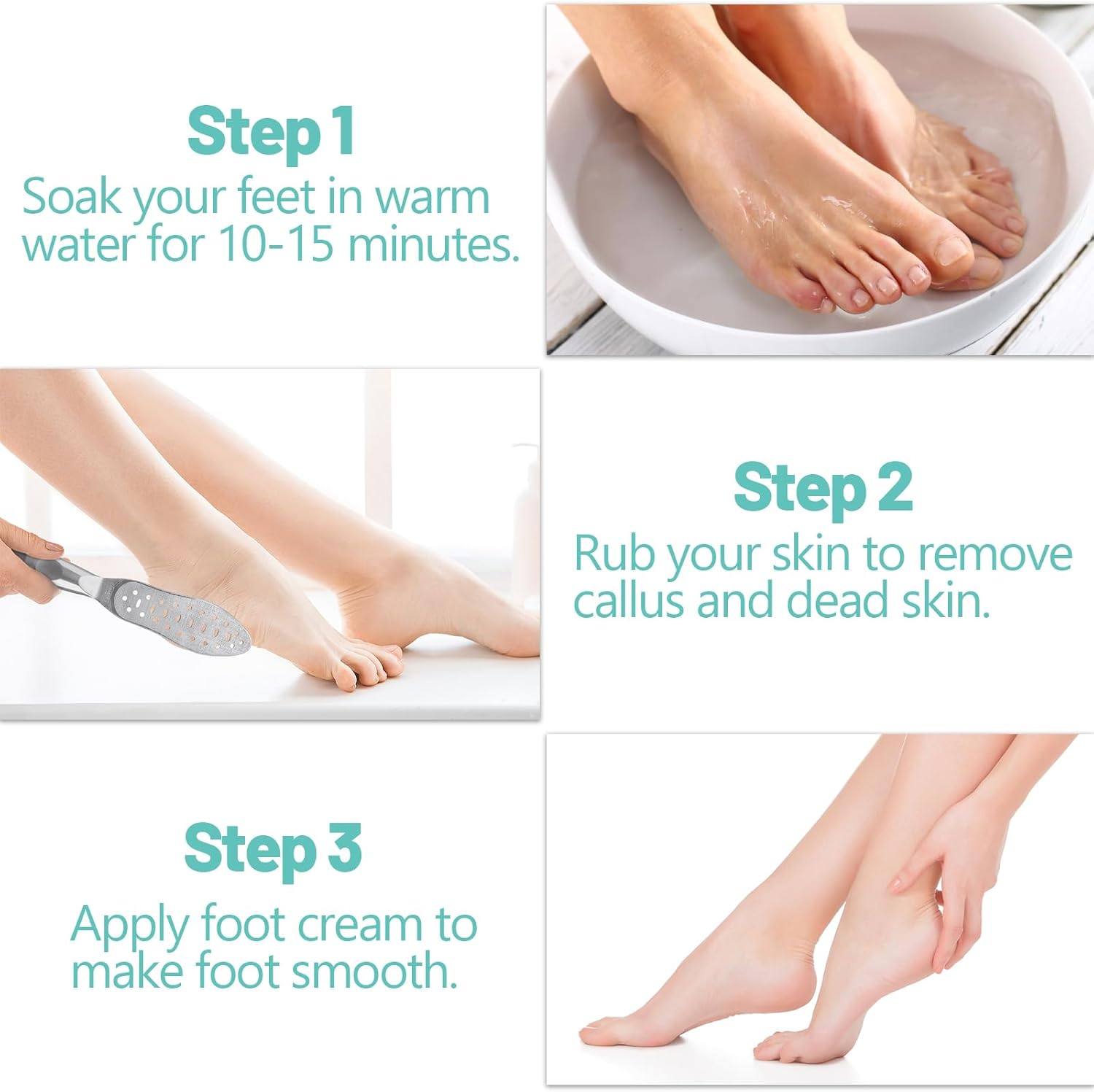 Step 1
Soak your feet in warm water for 10-15 minutes.

Step 2
Rub your skin to remove callus and dead skin.

Step 3
Apply foot cream to make foot smooth.