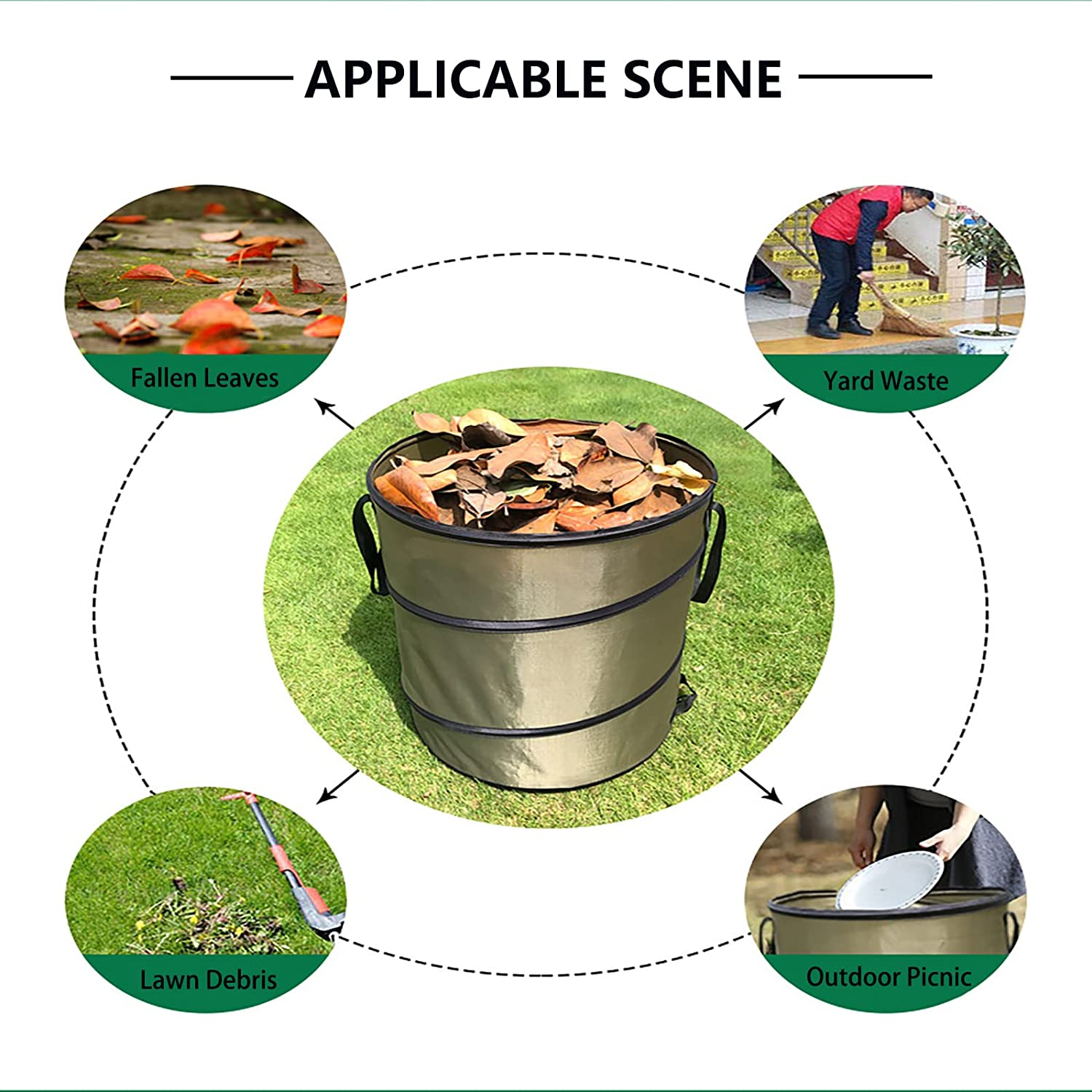 APPLICABLE SCENE

Fallen Leaves

Yard Waste

Lawn Debris

Outdoor Picnic