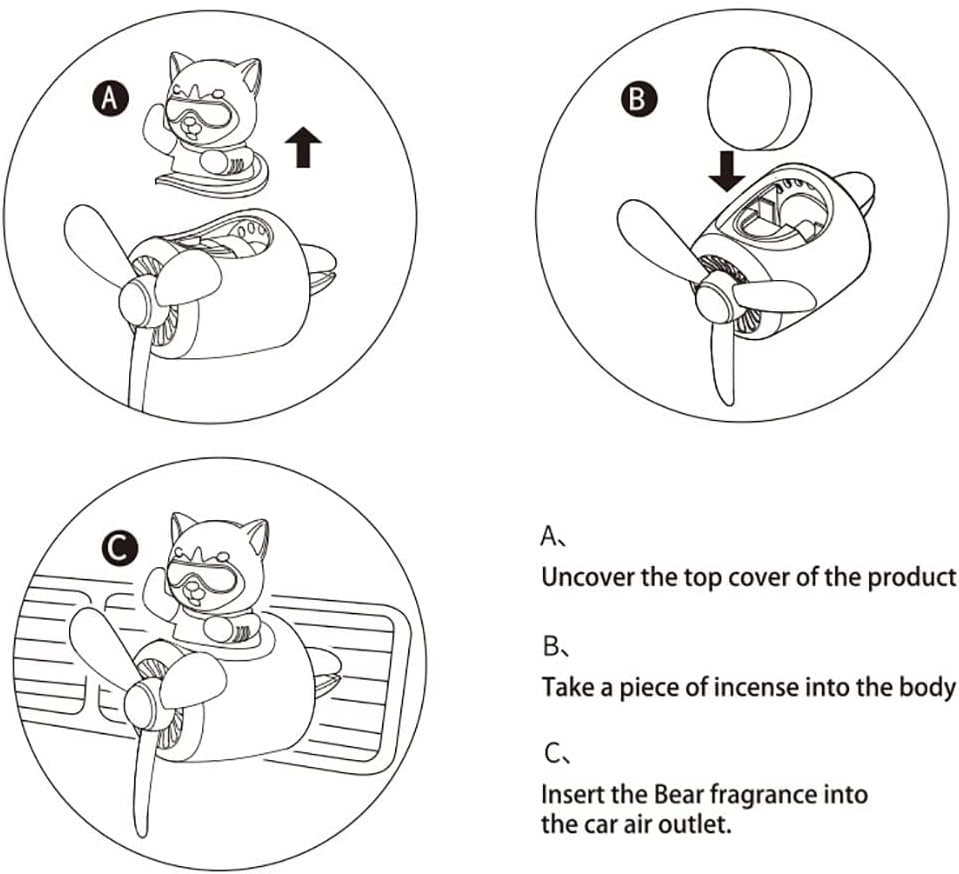 A

B

C

A、
Uncover the top cover of the product

B、
Take a piece of incense into the body

C、
Insert the Bear fragrance into the car air outlet.