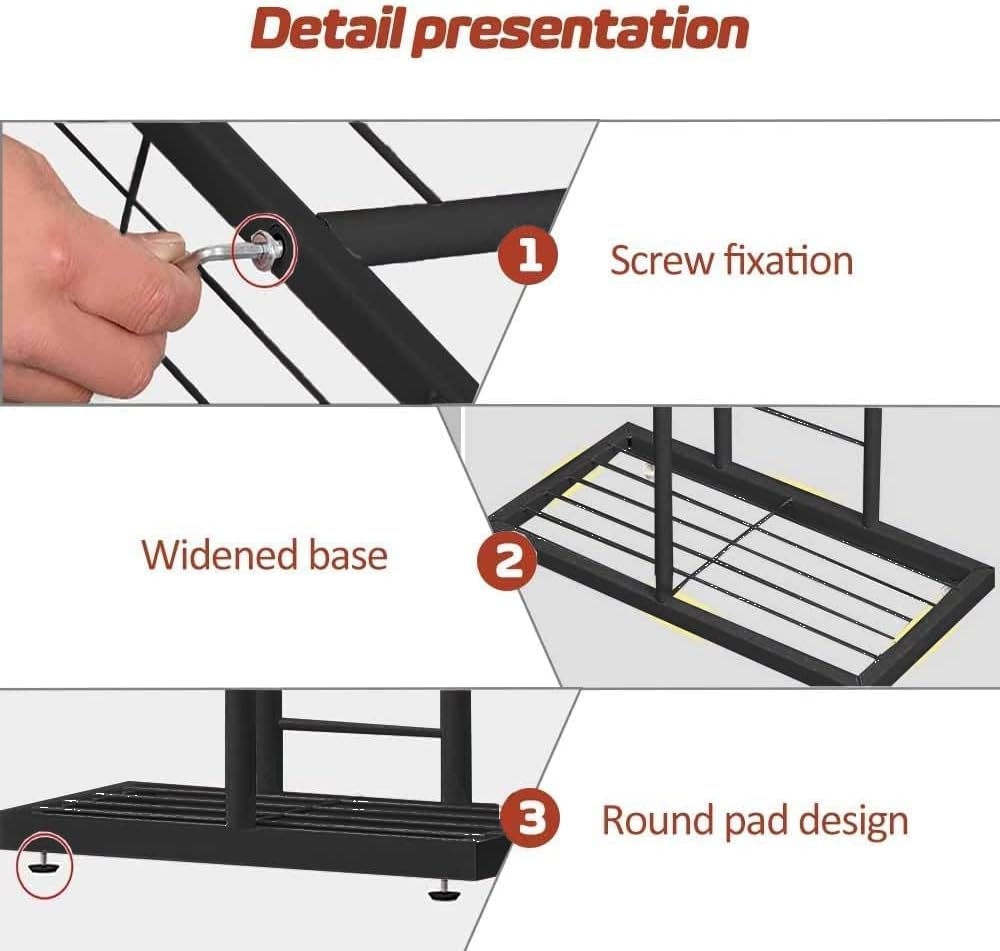 Detail presentation

1 Screw fixation

Widened base 2

3 Round pad design