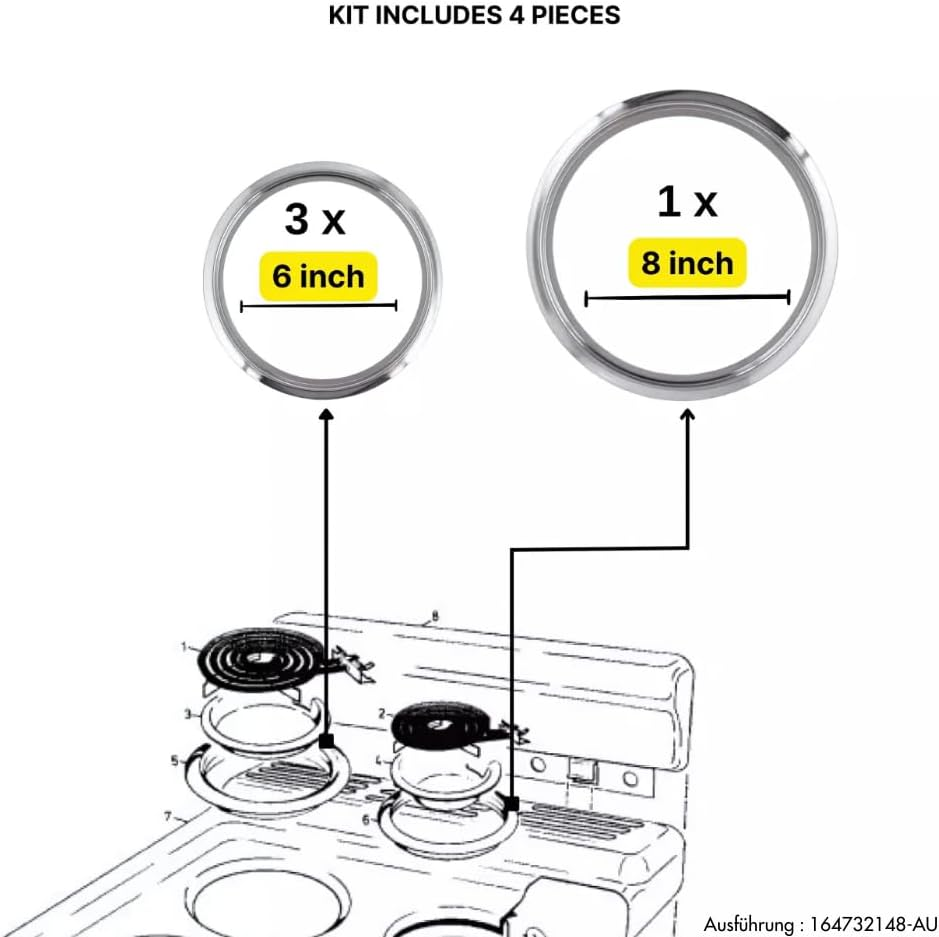 KIT INCLUDES 4 PIECES

3 x

6 inch

1 x

8 inch

8

1

3

2

5

4

7

6

Ausführung : 164732148-AU