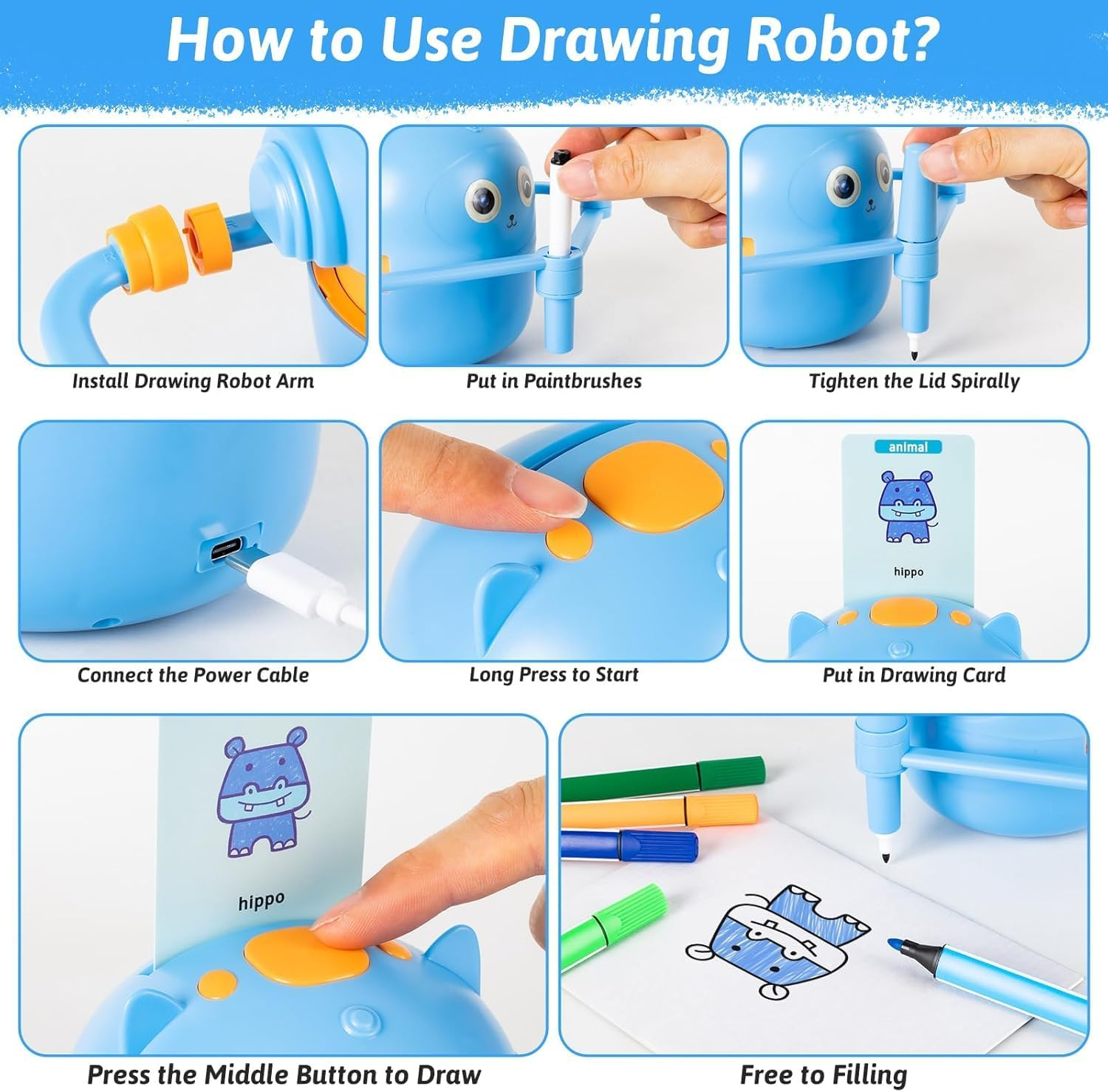 How to Use Drawing Robot?

Install Drawing Robot Arm

Put in Paintbrushes

Tighten the Lid Spirally

Connect the Power Cable

Long Press to Start

animal

hippo

Put in Drawing Card

hippo

Press the Middle Button to Draw

Free to Filling