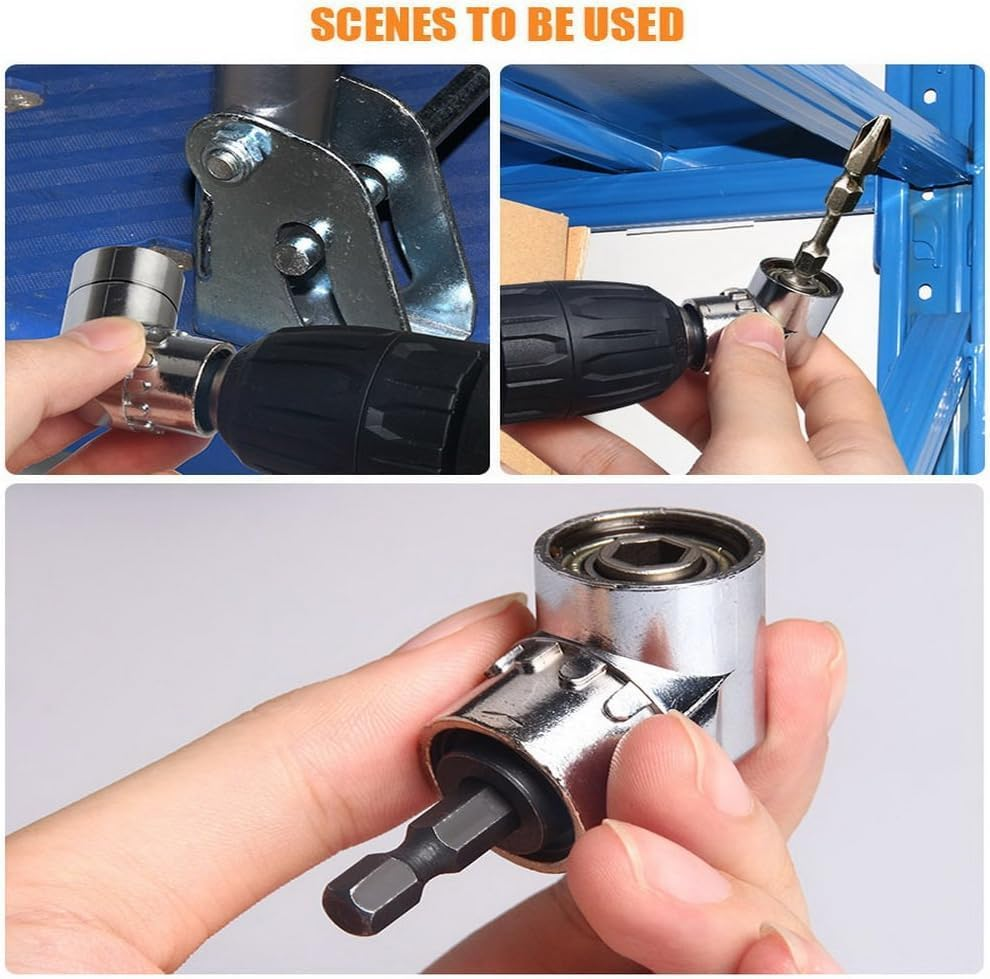 SCENES TO BE USED