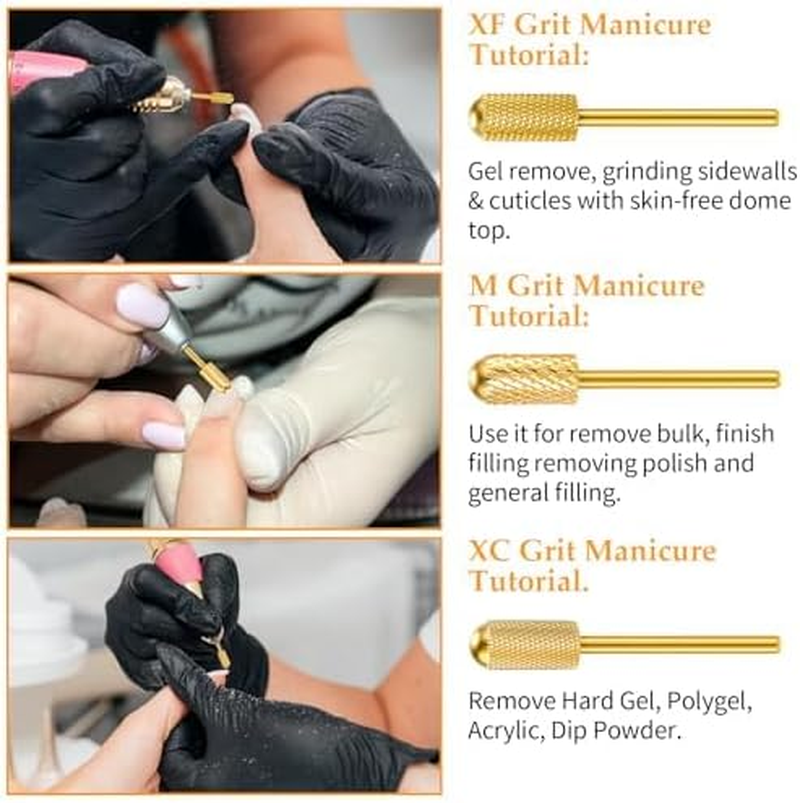 XF Grit Manicure Tutorial:

Gel remove, grinding sidewalls & cuticles with skin-free dome top.

M Grit Manicure Tutorial:

Use it for remove bulk, finish filling removing polish and general filling.

XC Grit Manicure Tutorial.

Remove Hard Gel, Polygel, Acrylic, Dip Powder.