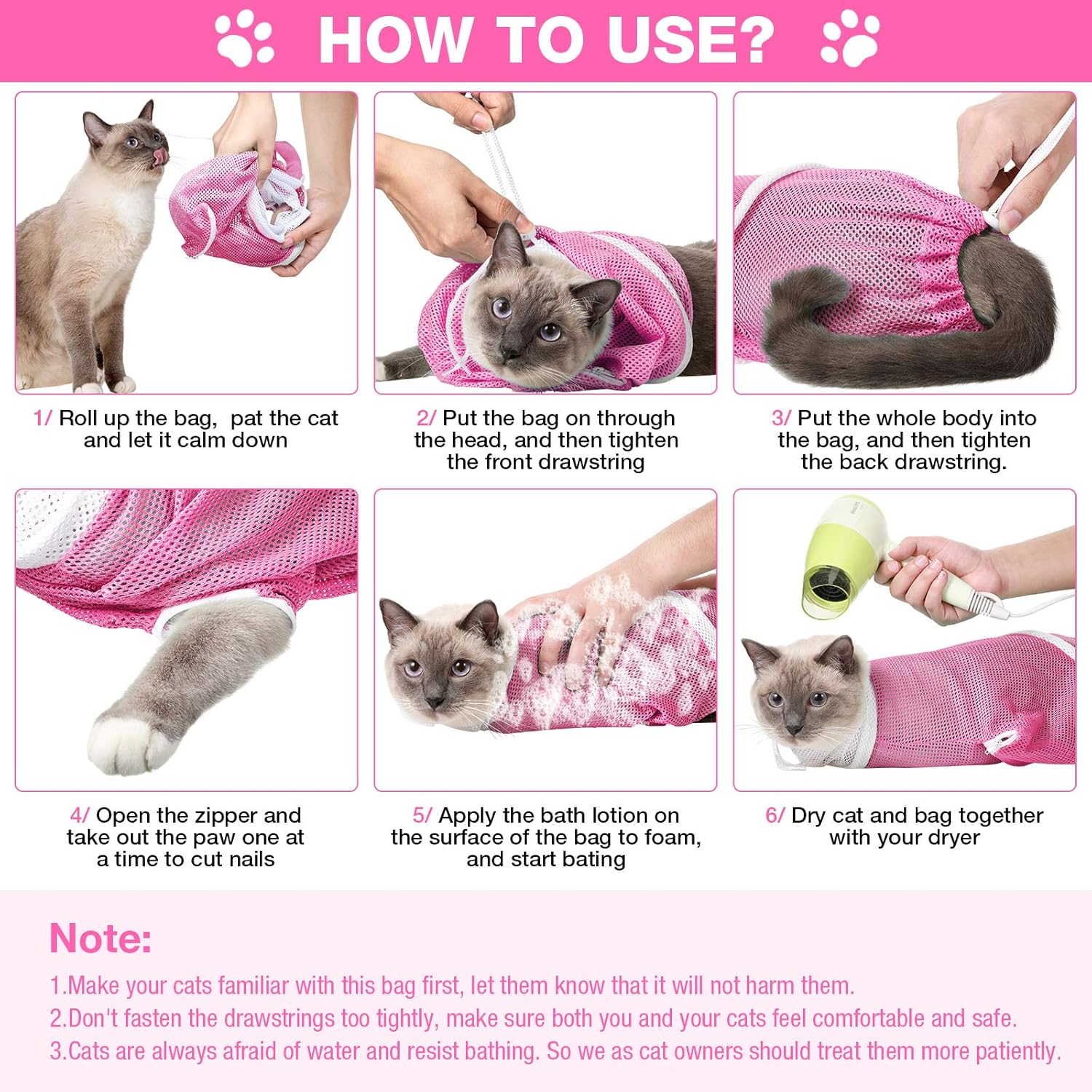 HOW TO USE?

1/ Roll up the bag,  pat the cat and let it calm down

2/ Put the bag on through the head, and then tighten the front drawstring

3/ Put the whole body into the bag, and then tighten the back drawstring.

4/ Open the zipper and take out the paw one at a time to cut nails

5/ Apply the bath lotion on the surface of the bag to foam, and start bating

6/ Dry cat and bag together with your dryer

Note:

1.Make your cats familiar with this bag first, let them know that it will not harm them.
2.Don't fasten the drawstrings too tightly, make sure both you and your cats feel comfortable and safe.
3.Cats are always afraid of water and resist bathing. So we as cat owners should treat them more patiently.