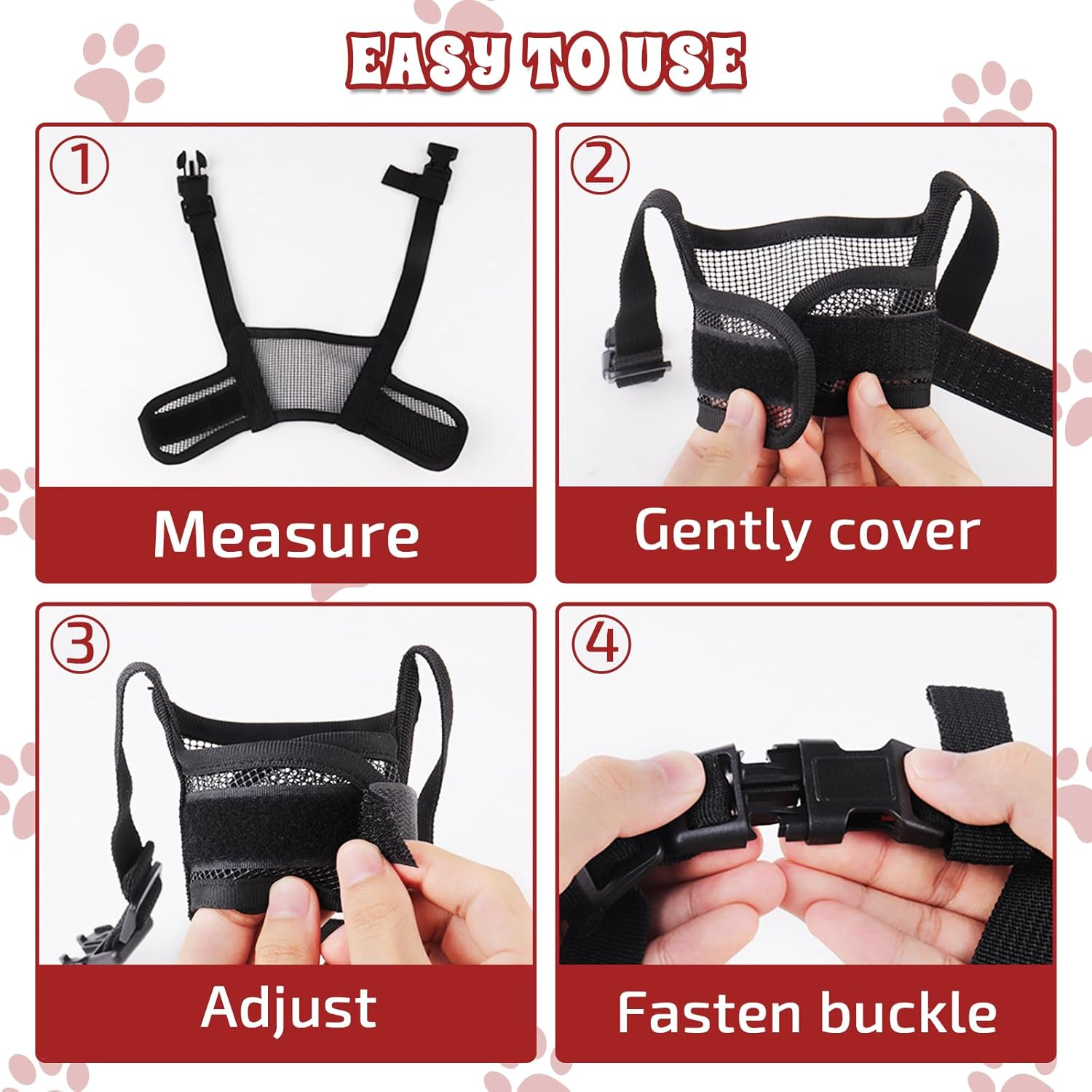 EASY TO USE

①

Measure

②

Gently cover

③

Adjust

④

Fasten buckle