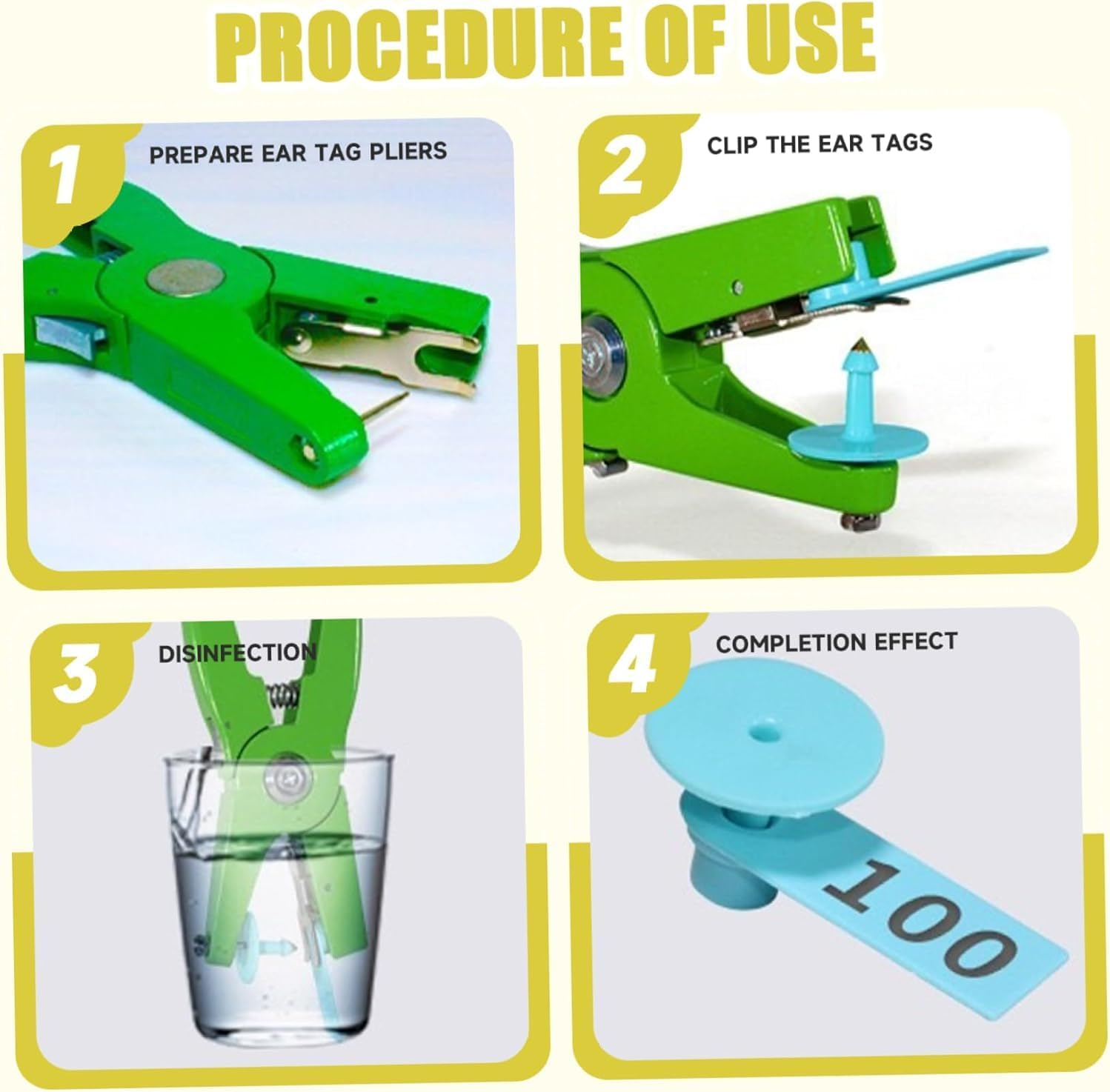 PROCEDURE OF USE

1
PREPARE EAR TAG PLIERS

2
CLIP THE EAR TAGS

3
DISINFECTION

4
COMPLETION EFFECT

100