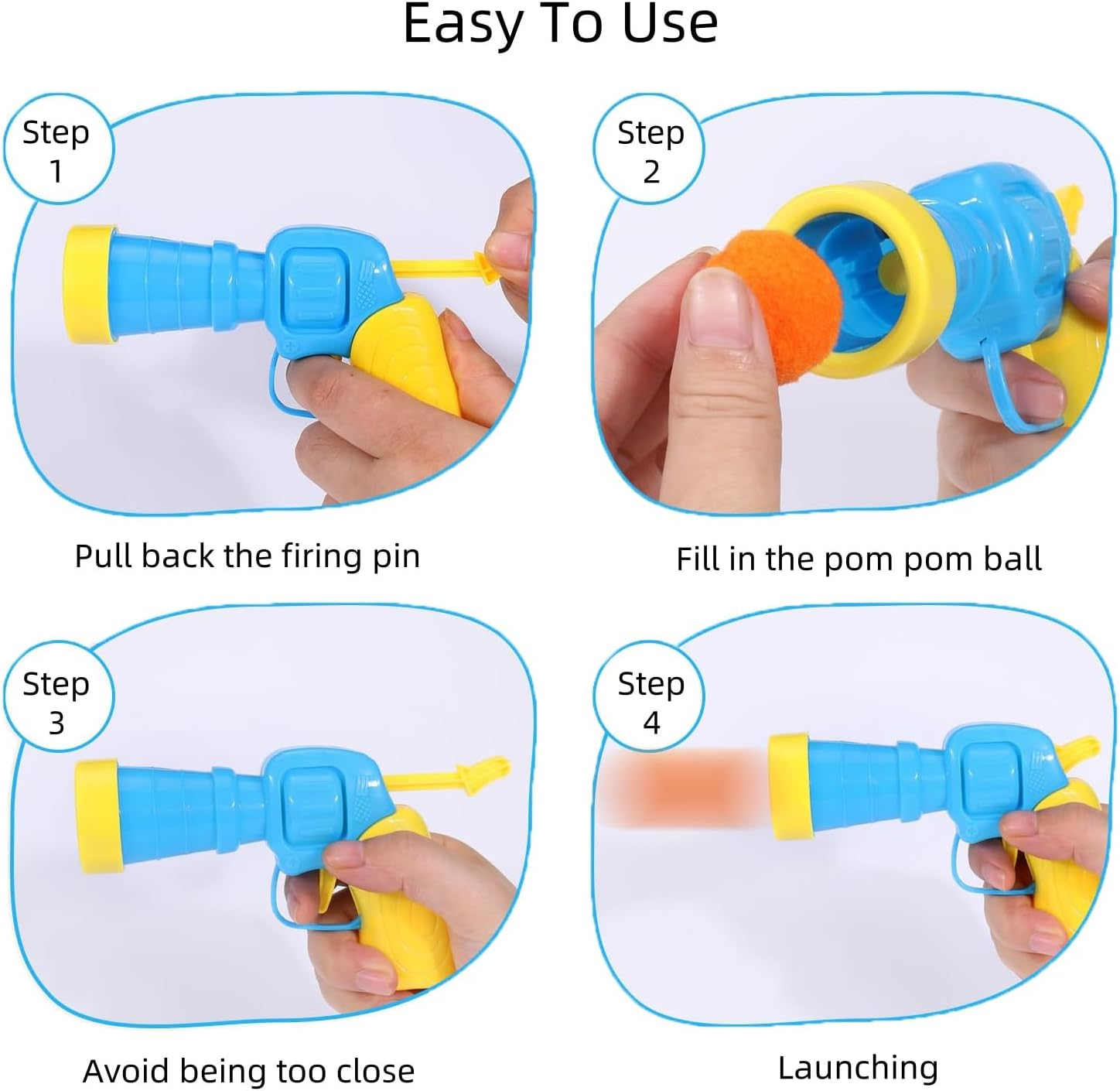 Easy To Use

Step 1

Pull back the firing pin

Step 2

Fill in the pom pom ball

Step 3

Avoid being too close

Step 4

Launching