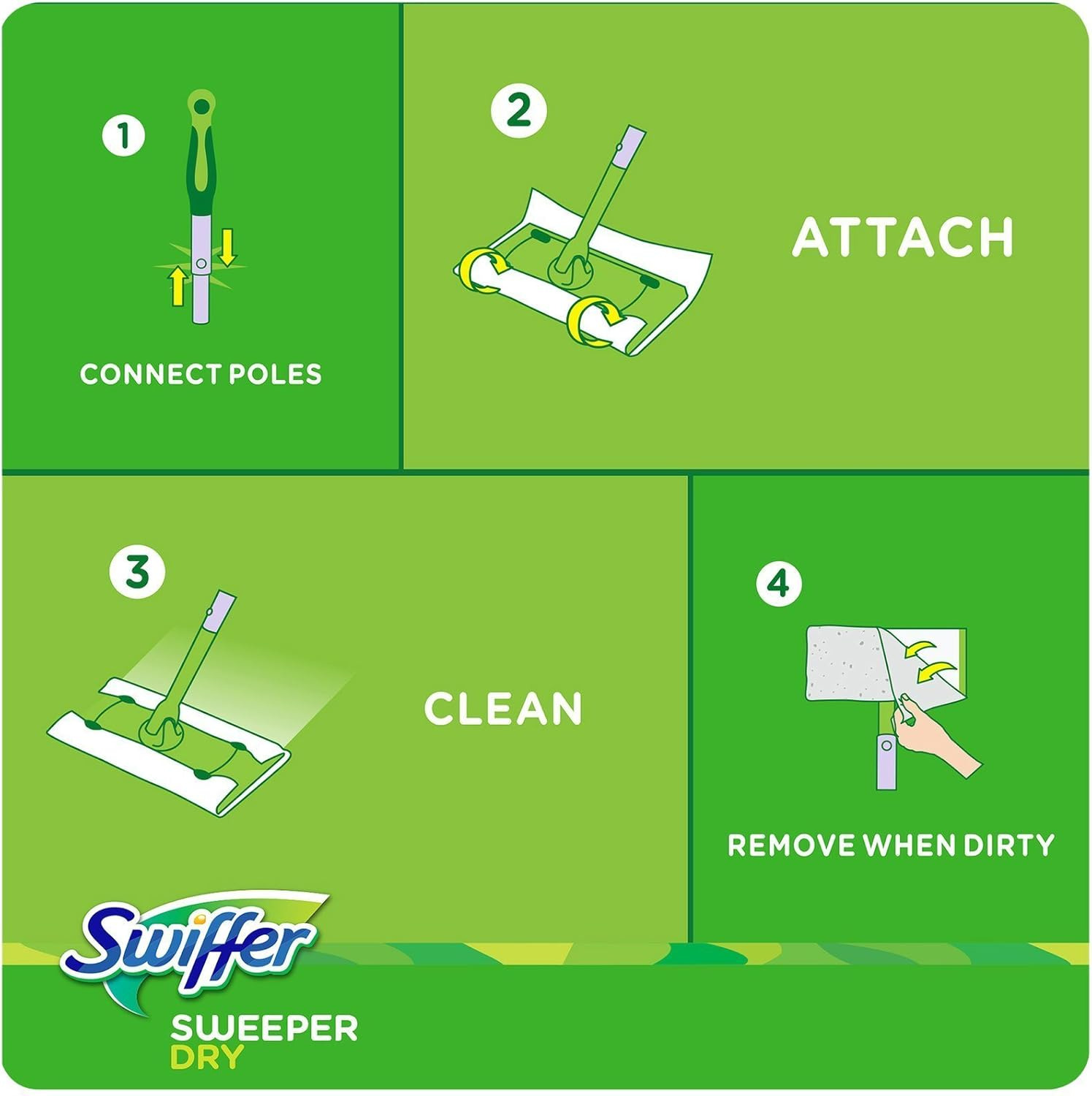 1

CONNECT POLES

2

ATTACH

3

CLEAN

4

REMOVE WHEN DIRTY

Swiffer

SWEEPER
DRY