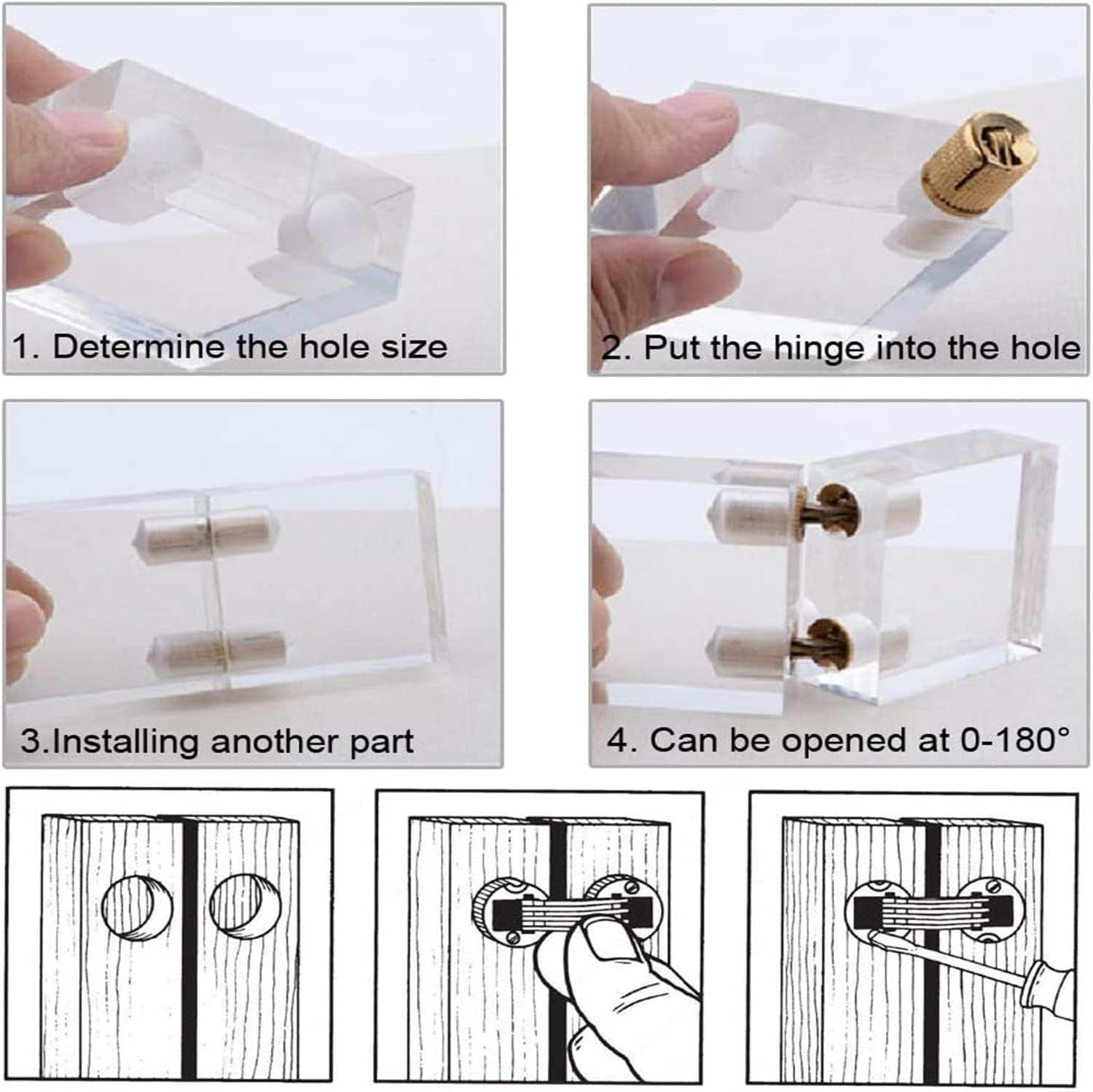 1. Determine the hole size

2. Put the hinge into the hole

3.Installing another part

4. Can be opened at 0-180°