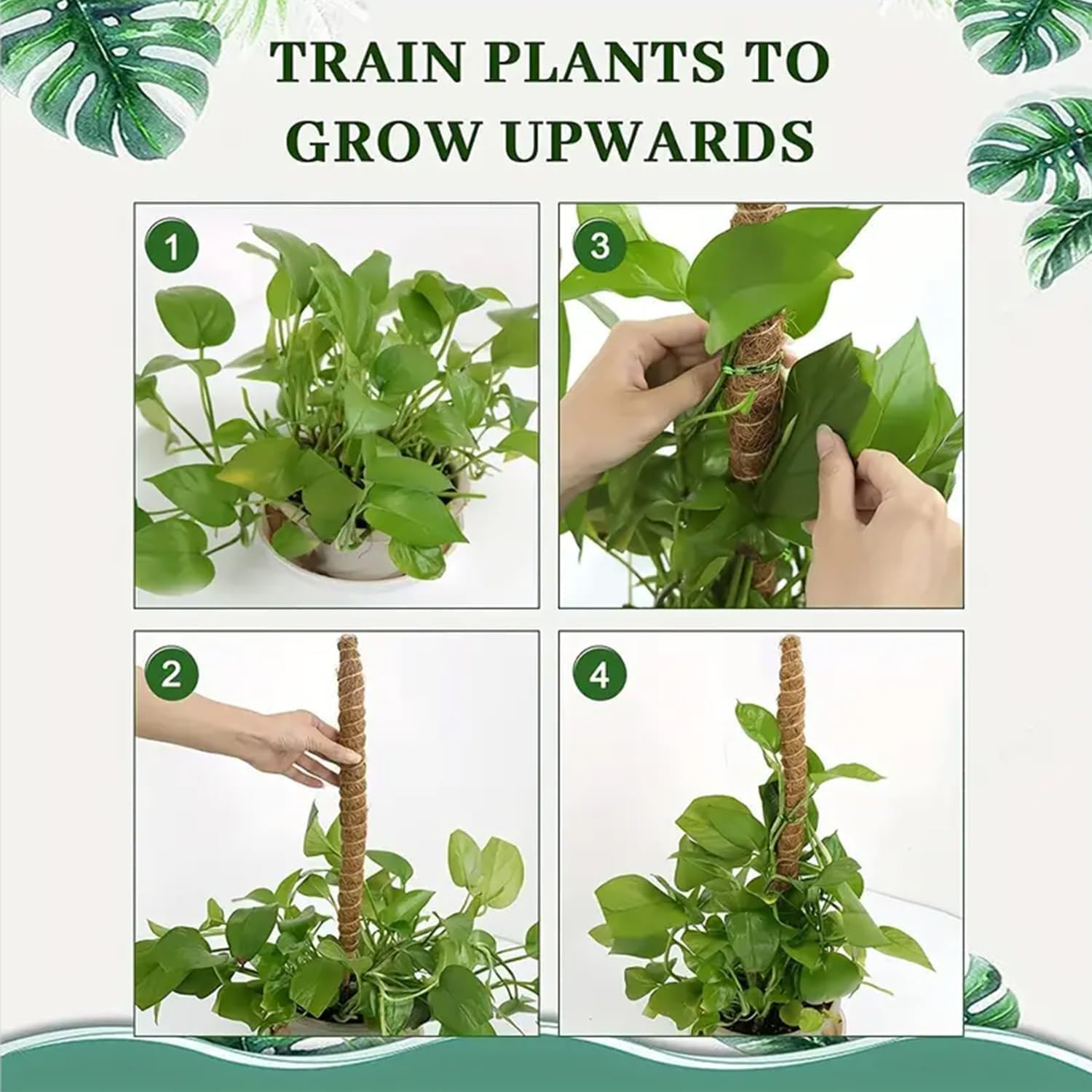 TRAIN PLANTS TO GROW UPWARDS

1

3

2

4