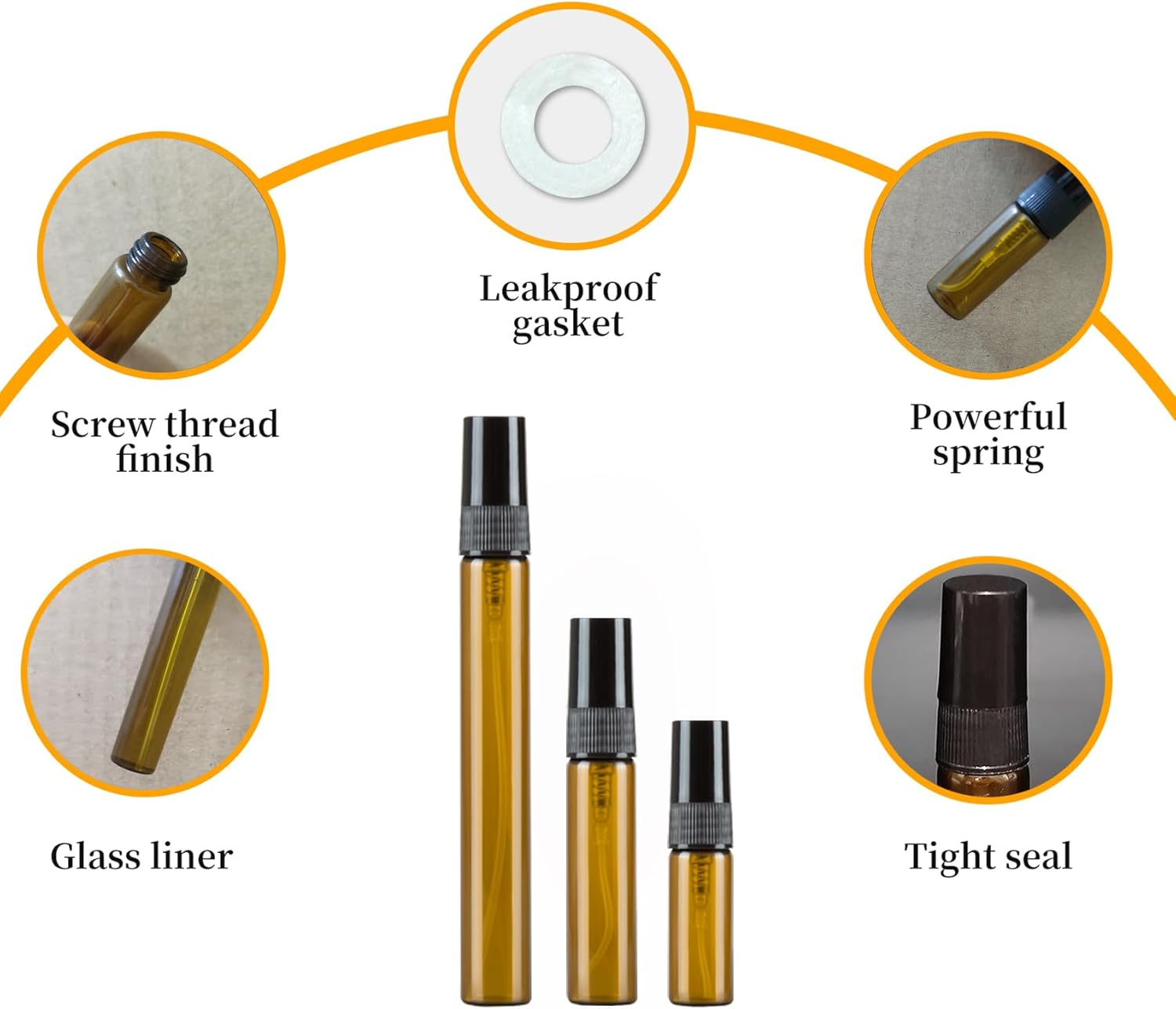 Leakproof gasket

Screw thread finish

Powerful spring

Glass liner

Tight seal