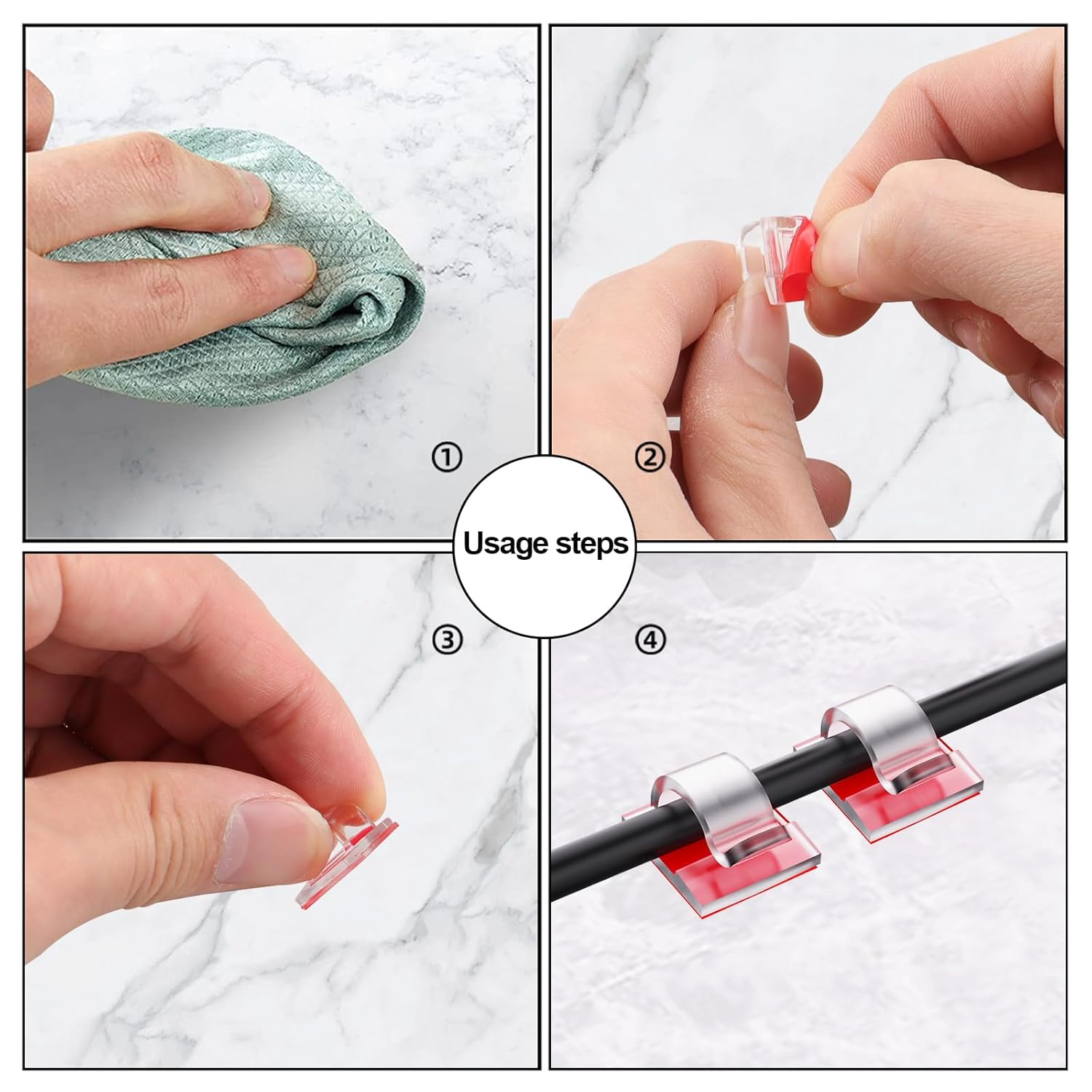 ①

②

Usage steps

③

④