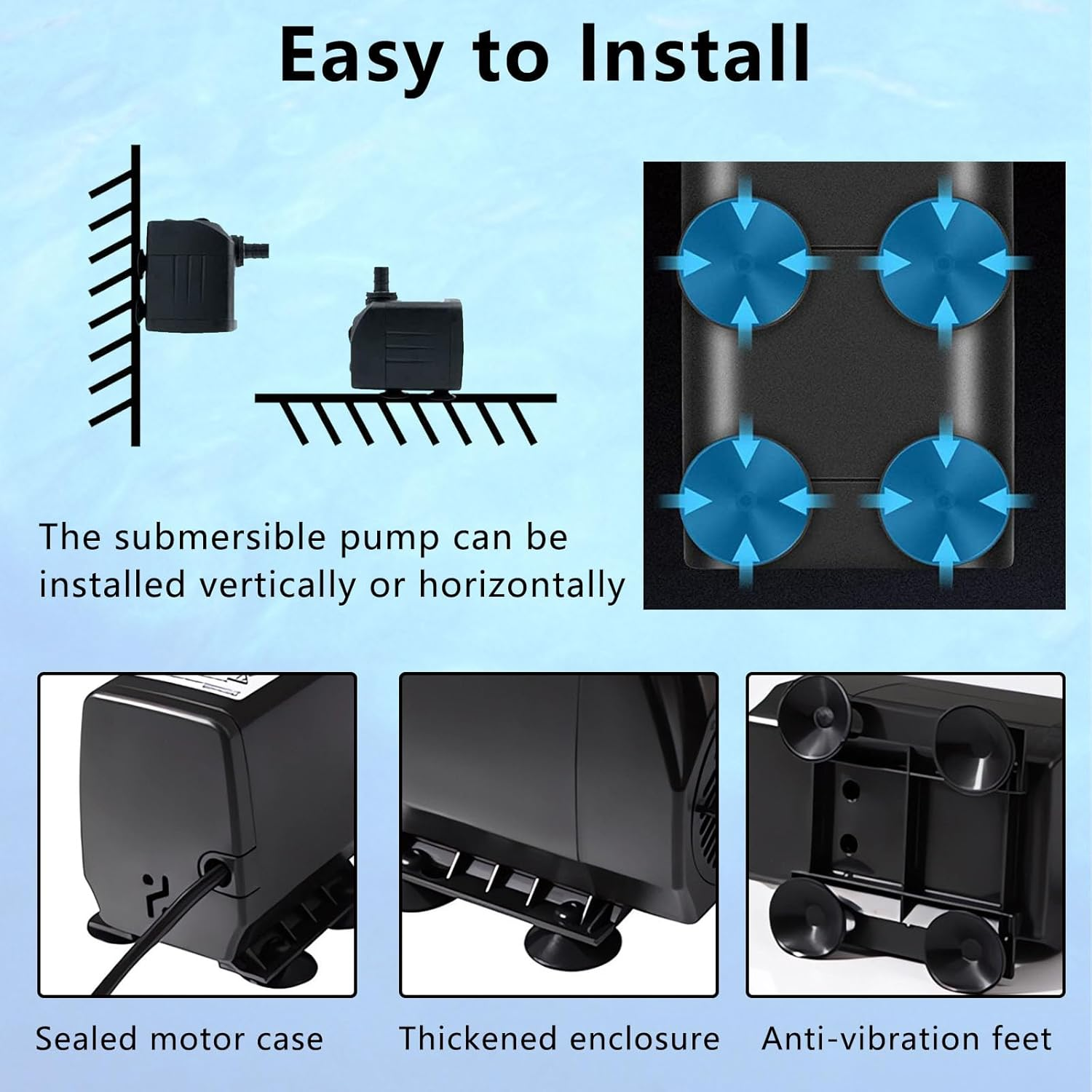 Easy to Install

The submersible pump can be installed vertically or horizontally

Sealed motor case

Thickened enclosure

Anti-vibration feet