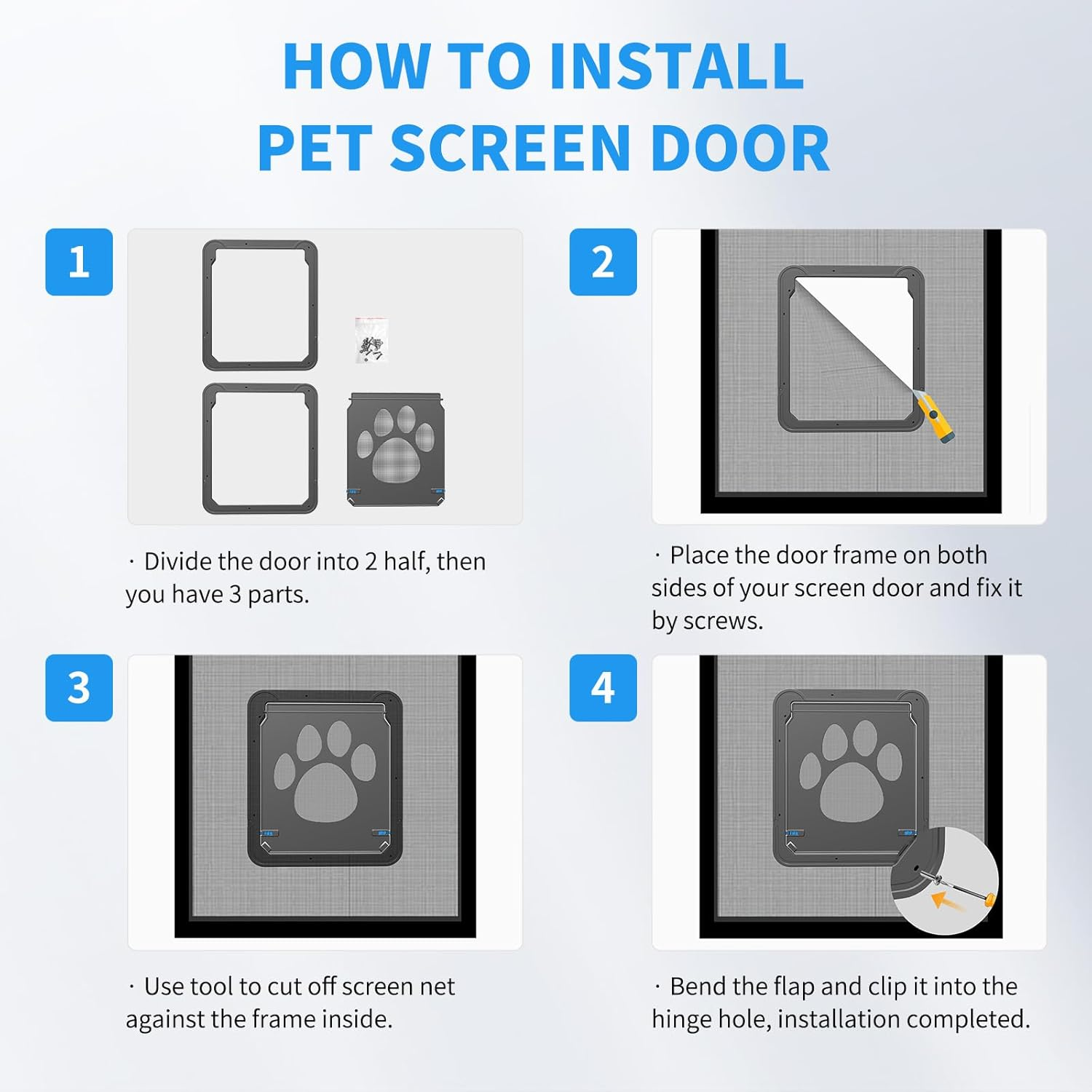 HOW TO INSTALL
PET SCREEN DOOR

1

· Divide the door into 2 half, then you have 3 parts.

2

· Place the door frame on both sides of your screen door and fix it by screws.

3

· Use tool to cut off screen net against the frame inside.

4

· Bend the flap and clip it into the hinge hole, installation completed.