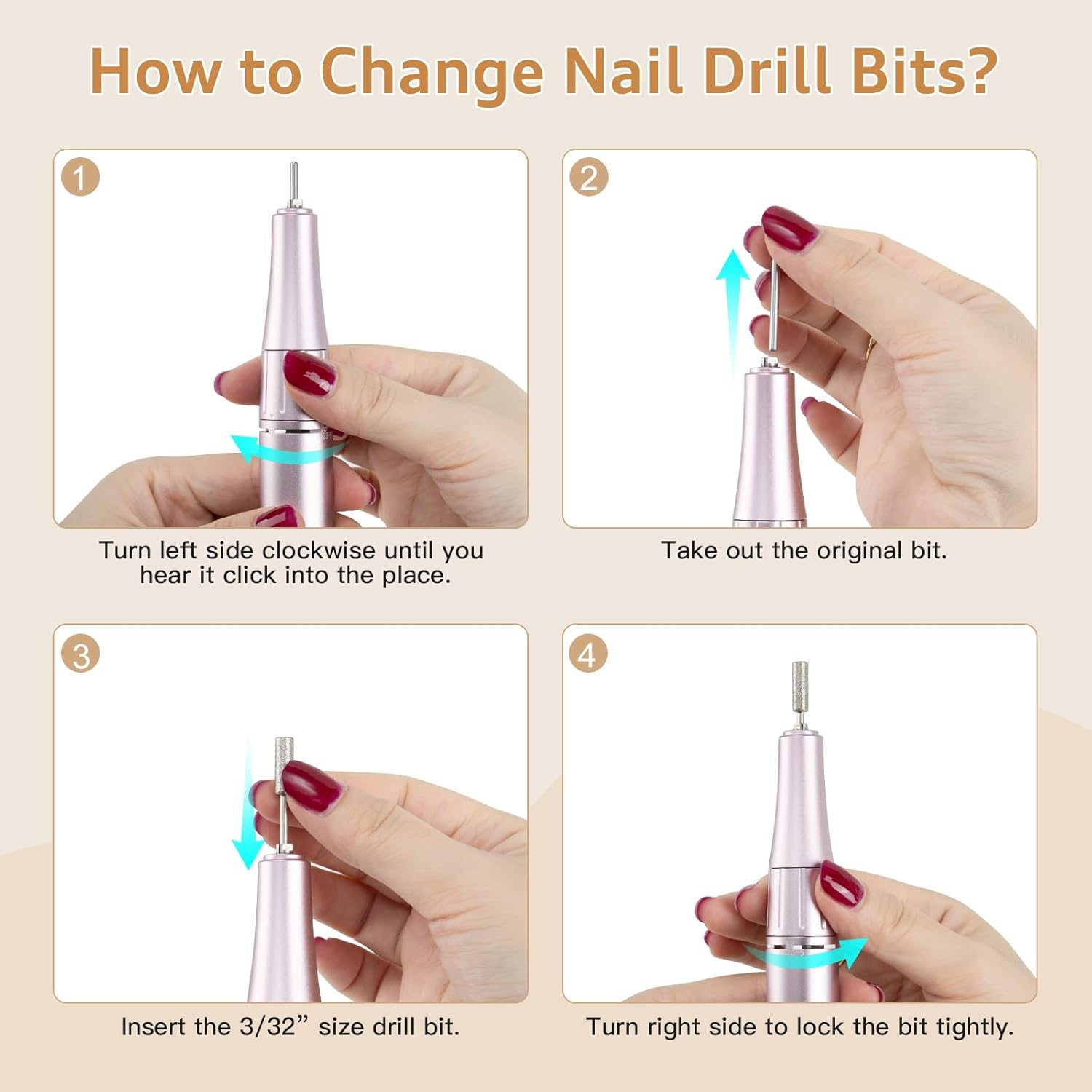 How to Change Nail Drill Bits?

1

Turn left side clockwise until you hear it click into the place.

2

Take out the original bit.

3

Insert the 3/32” size drill bit.

4

Turn right side to lock the bit tightly.