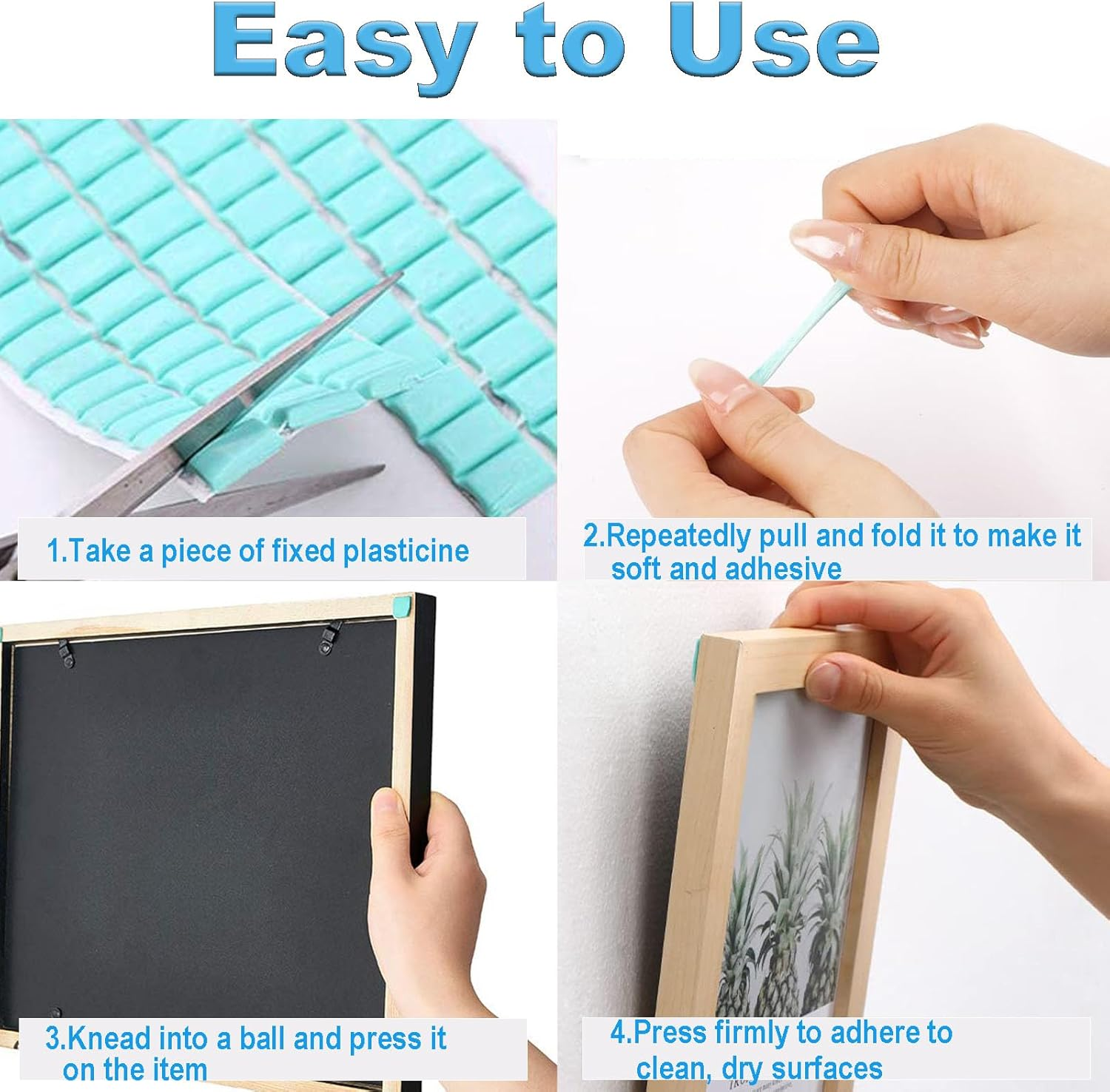 Easy to Use

1.Take a piece of fixed plasticine

2.Repeatedly pull and fold it to make it soft and adhesive

3.Knead into a ball and press it on the item

4.Press firmly to adhere to clean, dry surfaces