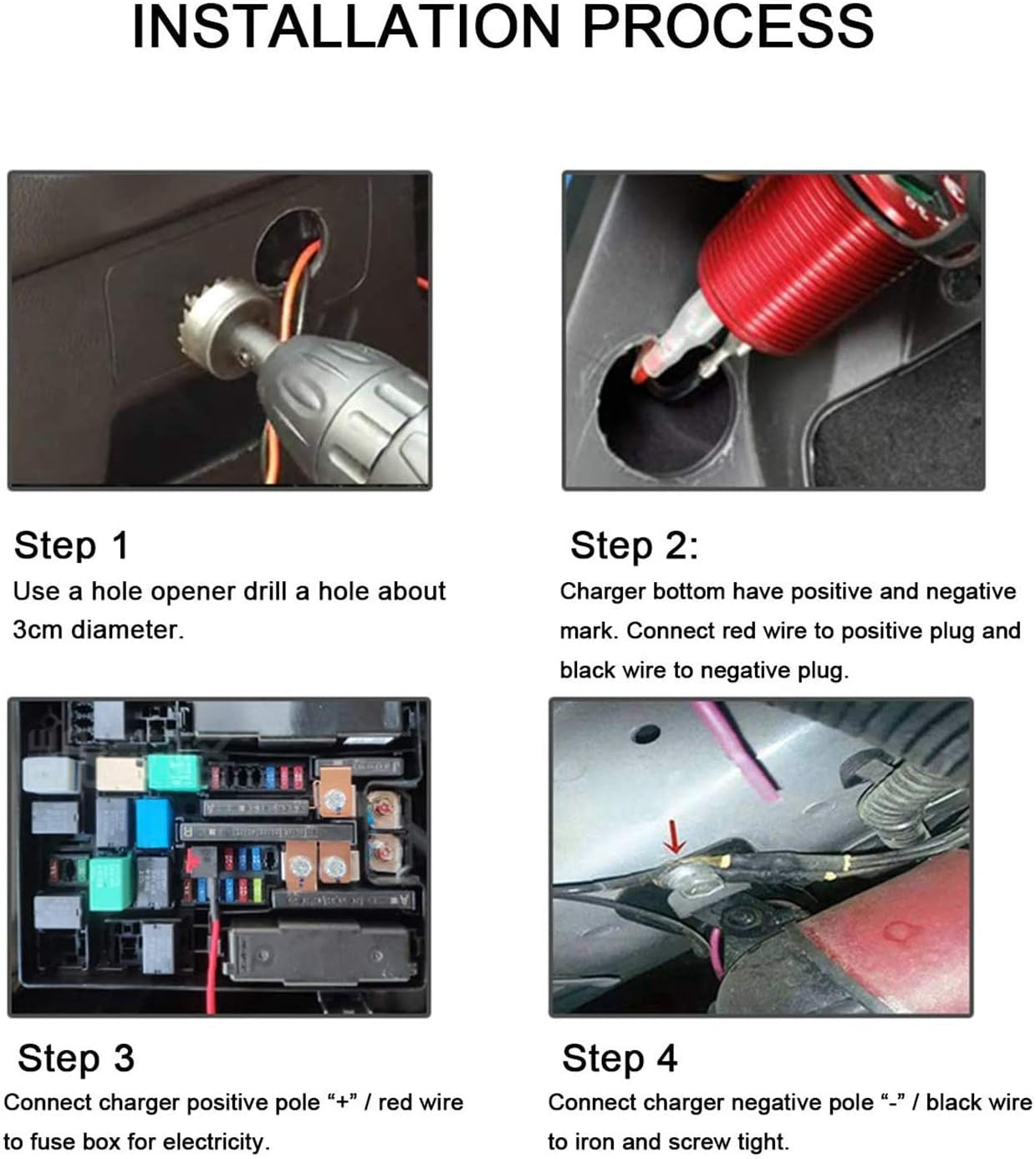 INSTALLATION PROCESS

Step 1
Use a hole opener drill a hole about 3cm diameter.

Step 2:
Charger bottom have positive and negative mark. Connect red wire to positive plug and black wire to negative plug.

Step 3
Connect charger positive pole “+” / red wire to fuse box for electricity.

Step 4
Connect charger negative pole “-” / black wire to iron and screw tight.