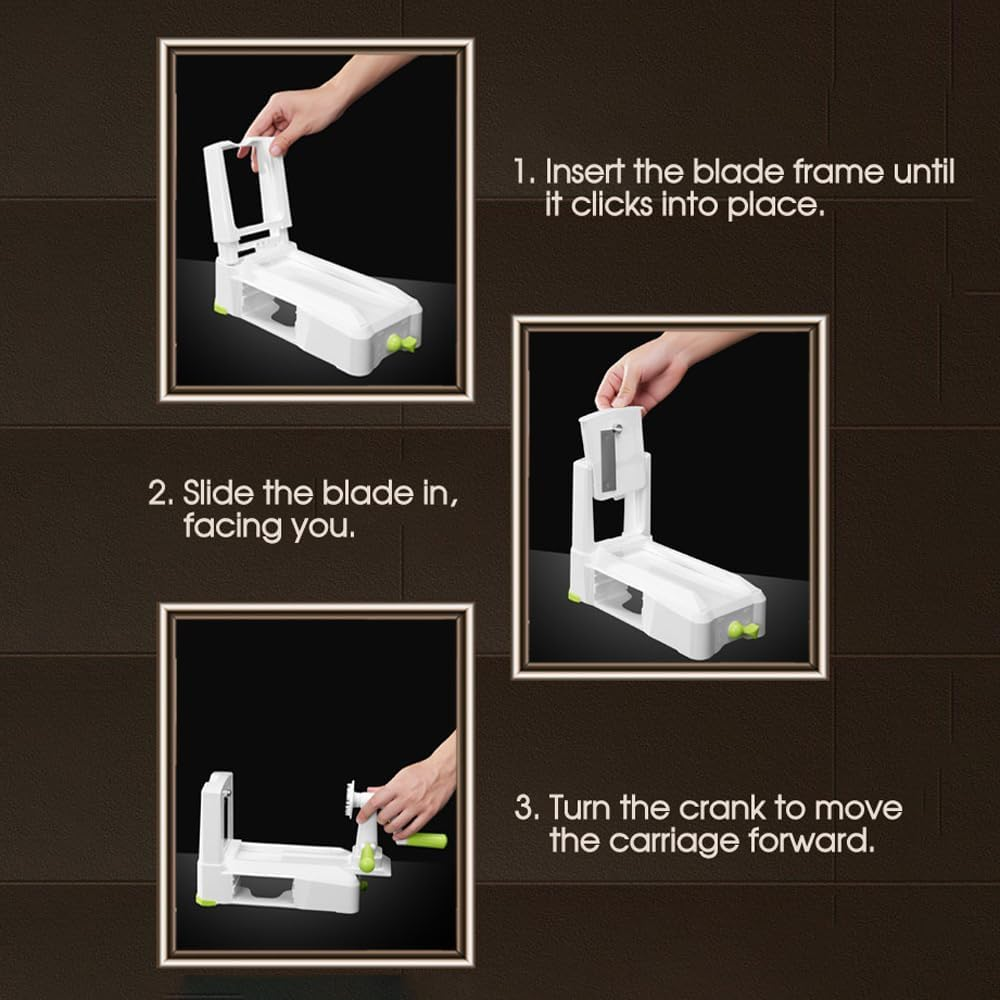 1. Insert the blade frame until it clicks into place.

2. Slide the blade in, facing you.

3. Turn the crank to move the carriage forward.